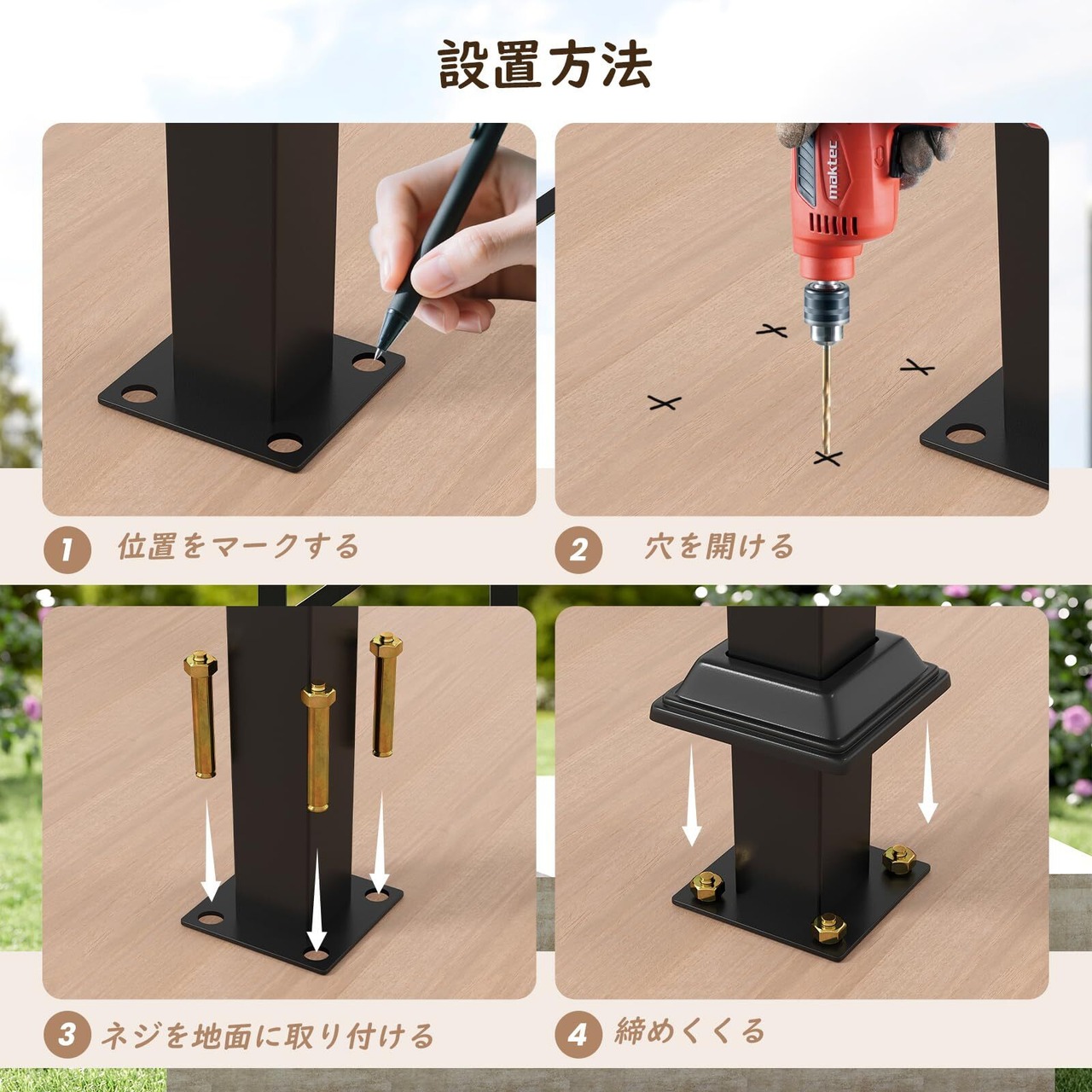 設置方法

maktec

1 位置をマークする

2 穴を開ける

3 ネジを地面に取り付ける

4 締めくくる