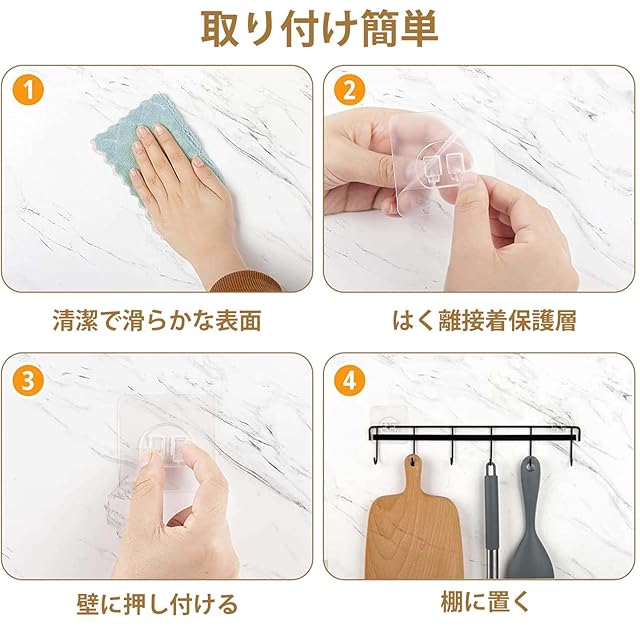 取り付け簡単

1

清潔で滑らかな表面

2

はく離接着保護層

3

壁に押し付ける

4

棚に置く