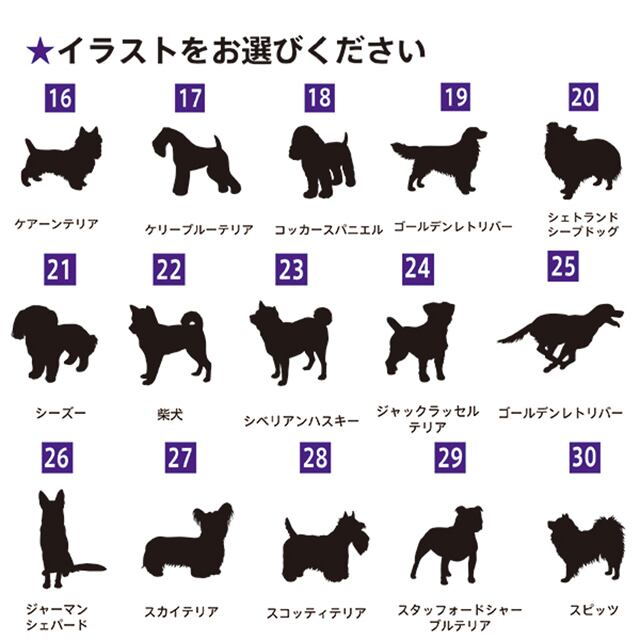 ★イラストをお選びください

16
ケアーンテリア

17
ケリーブルーテリア

18
コッカースパニエル

19
ゴールデンレトリバー

20
シェトランドシープドッグ

21
シーズー

22
柴犬

23
シベリアンハスキー

24
ジャックラッセルテリア

25
ゴールデンレトリバー

26
ジャーマンシェパード

27
スカイテリア

28
スコッティテリア

29
スタッフォードシャーブルテリア

30
スピッツ