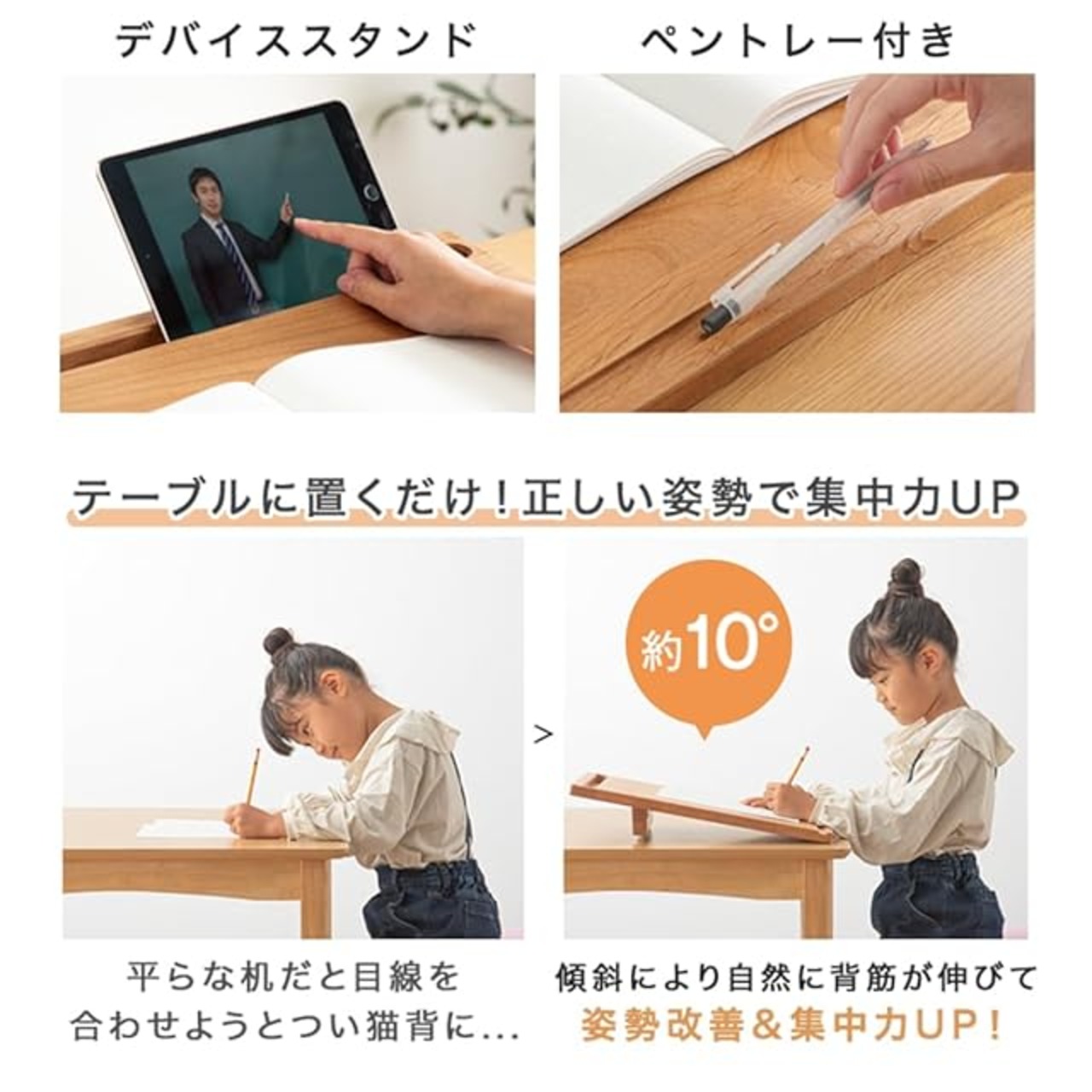 デバイススタンド

ペントレー付き

テーブルに置くだけ！正しい姿勢で集中力UP

約10°

>

平らな机だと目線を合わせようとつい猫背に...

傾斜により自然に背筋が伸びて
姿勢改善＆集中力UP！