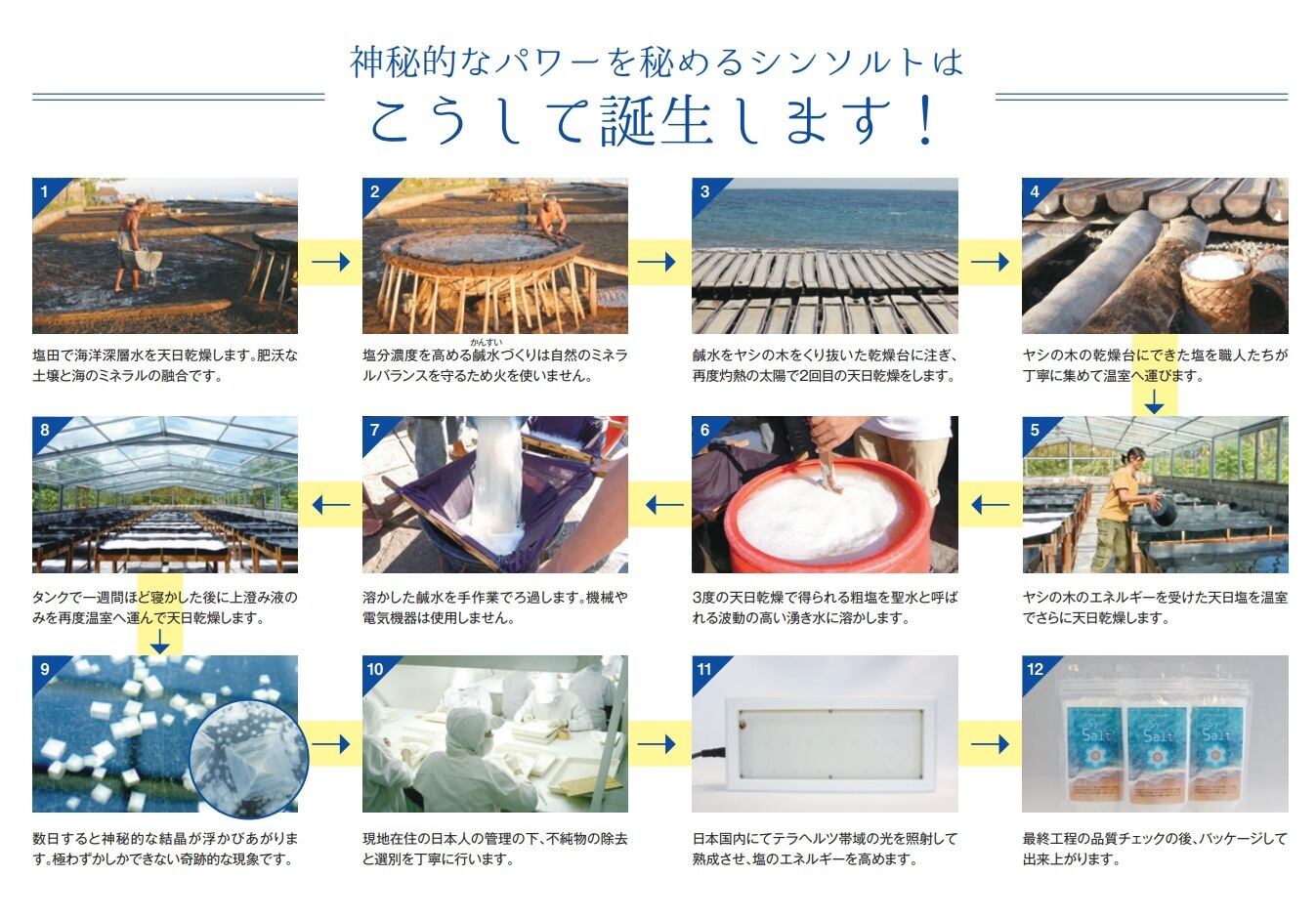 神秘的なパワーを秘めるシンソルトは

こうして誕生します！

1

塩田で海洋深層水を天日乾燥します。肥沃な土壌と海のミネラルの融合です。

2

塩分濃度を高める鹹水（かんすい）づくりは自然のミネラルバランスを守るため火を使いません。

3

鹹水をヤシの木をくり抜いた乾燥台に注ぎ、再度灼熱の太陽で2回目の天日乾燥をします。

4

ヤシの木の乾燥台にできた塩を職人たちが丁寧に集めて温室へ運びます。

5

ヤシの木のエネルギーを受けた天日塩を温室でさらに天日乾燥します。

6

3度の天日乾燥で得られる粗塩を聖水と呼ばれる波動の高い湧き水に溶かします。

7

溶かした鹹水を手作業でろ過します。機械や電気機器は使用しません。

8

タンクで一週間ほど寝かした後に上澄み液のみを再度温室へ運んで天日乾燥します。

9

数日すると神秘的な結晶が浮かびあがります。極わずかしかできない奇跡的な現象です。

10

現地在住の日本人の管理の下、不純物の除去と選別を丁寧に行います。

11

日本国内にてテラヘルツ帯域の光を照射して熟成させ、塩のエネルギーを高めます。

12

Syn Salt

Syn Salt

Syn Salt

最終工程の品質チェックの後、パッケージして出来上がります。