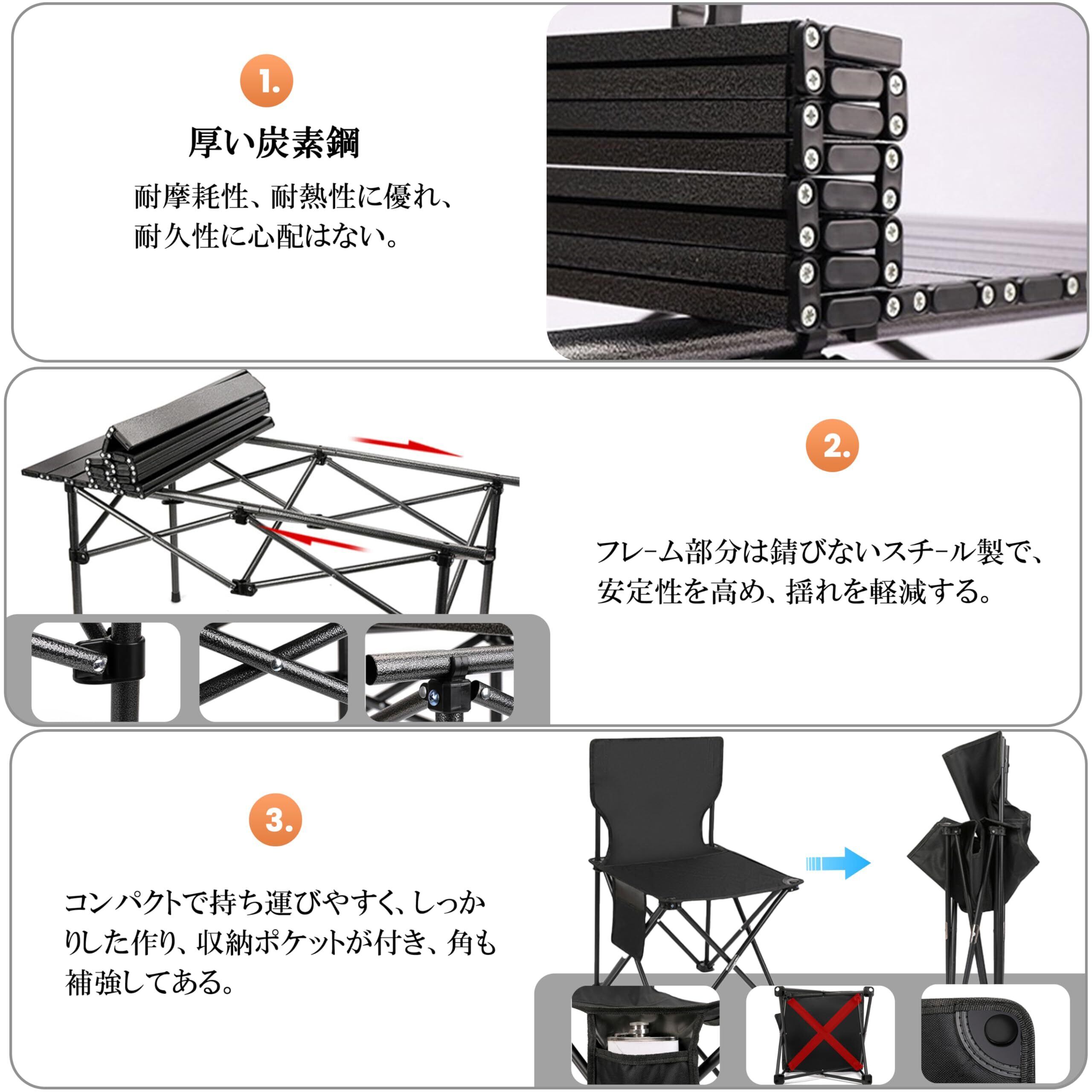 1.

厚い炭素鋼

耐摩耗性、耐熱性に優れ、耐久性に心配はない。

2.

フレーム部分は錆びないスチール製で、安定性を高め、揺れを軽減する。

3.

コンパクトで持ち運びやすく、しっかりした作り、収納ポケットが付き、角も補強してある。