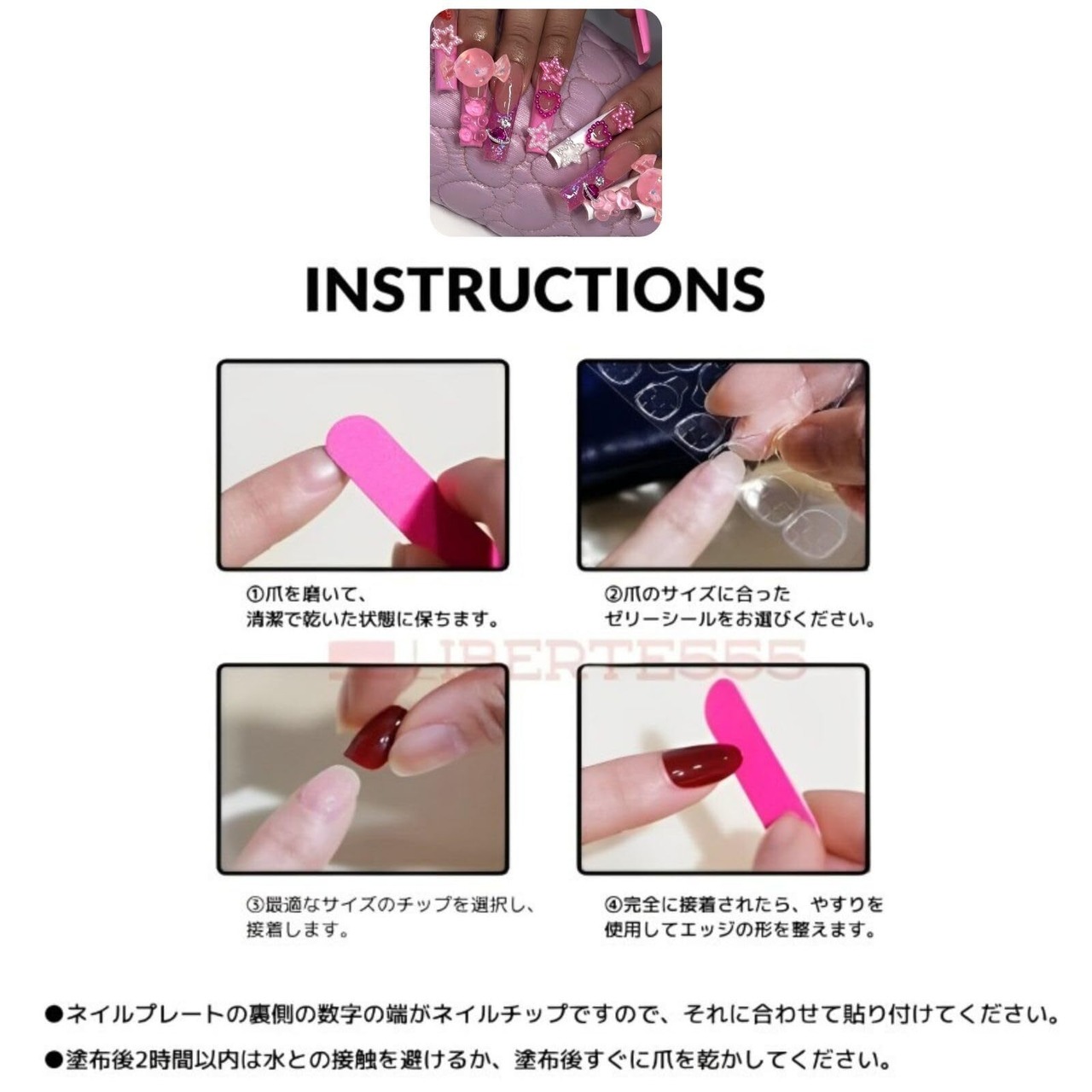 INSTRUCTIONS

①爪を磨いて、
清潔で乾いた状態に保ちます。

②爪のサイズに合った
ゼリーシールをお選びください。

LIBERTE555

③最適なサイズのチップを選択し、
接着します。

④完全に接着されたら、やすりを
使用してエッジの形を整えます。

●ネイルプレートの裏側の数字の端がネイルチップですので、それに合わせて貼り付けてください。

●塗布後2時間以内は水との接触を避けるか、塗布後すぐに爪を乾かしてください。