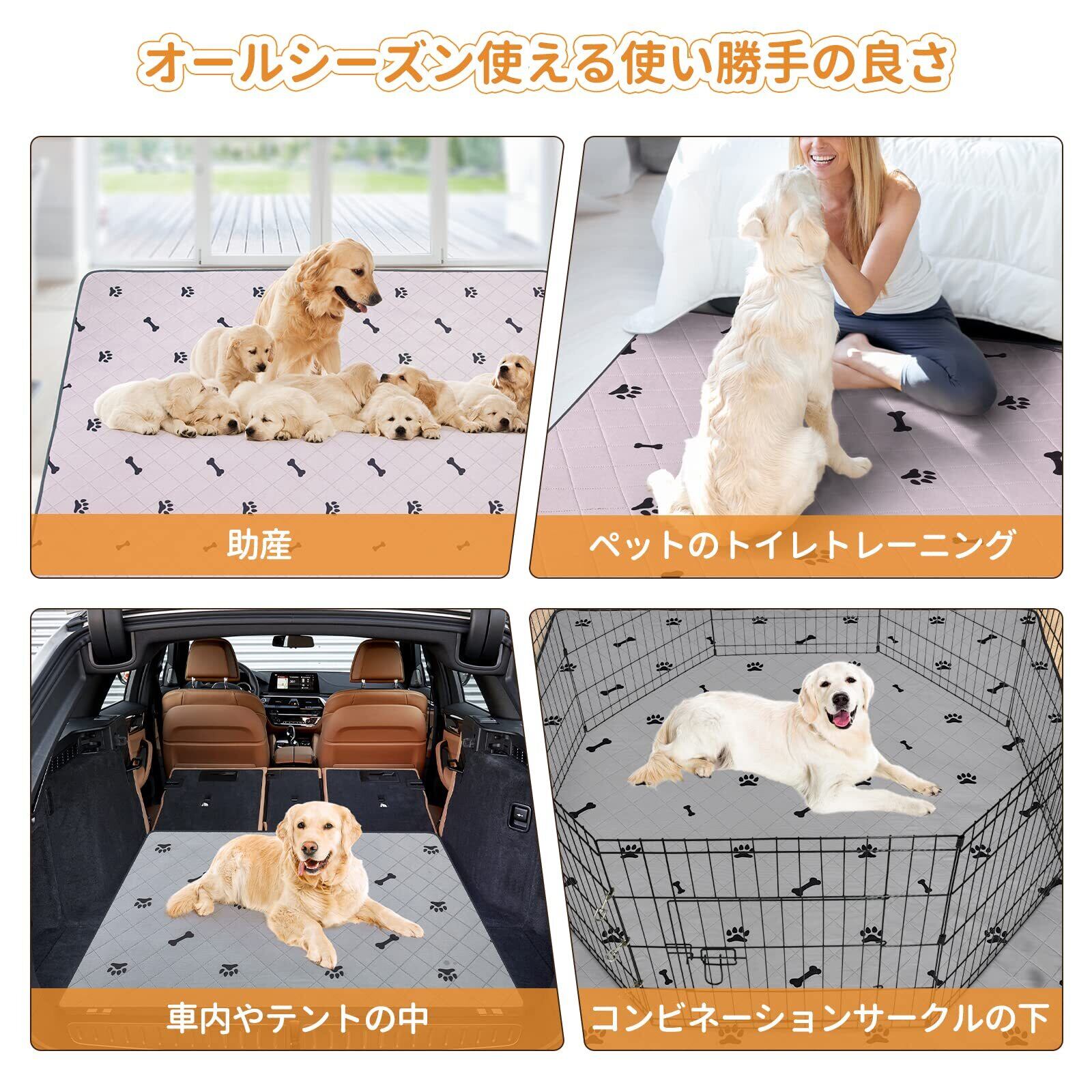 オールシーズン使える使い勝手の良さ

助産

ペットのトイレトレーニング

車内やテントの中

コンビネーションサークルの下