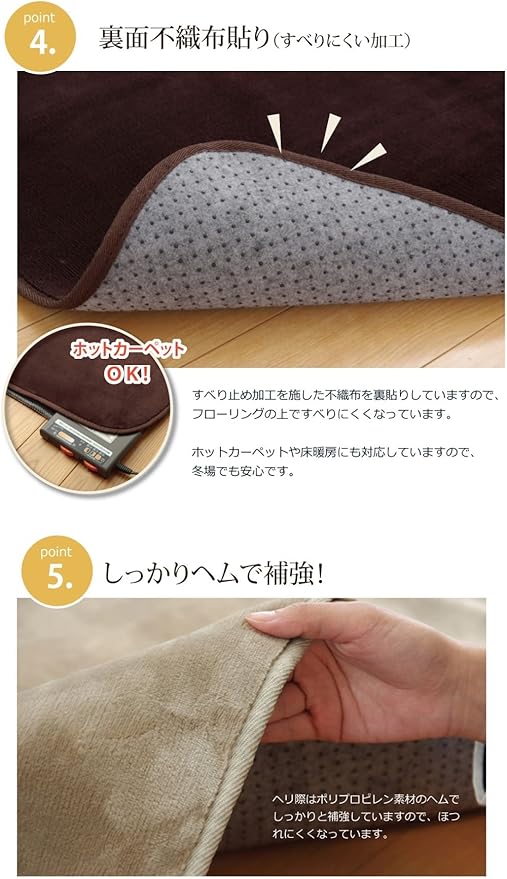 point
4.
裏面不織布貼り（すべりにくい加工）

ホットカーペット
OK!

すべり止め加工を施した不織布を裏貼りしていますので、フローリングの上ですべりにくくなっています。

ホットカーペットや床暖房にも対応していますので、冬場でも安心です。

point
5.
しっかりヘムで補強！

ヘリ際はポリプロピレン素材のヘムでしっかりと補強していますので、ほつれにくくなっています。