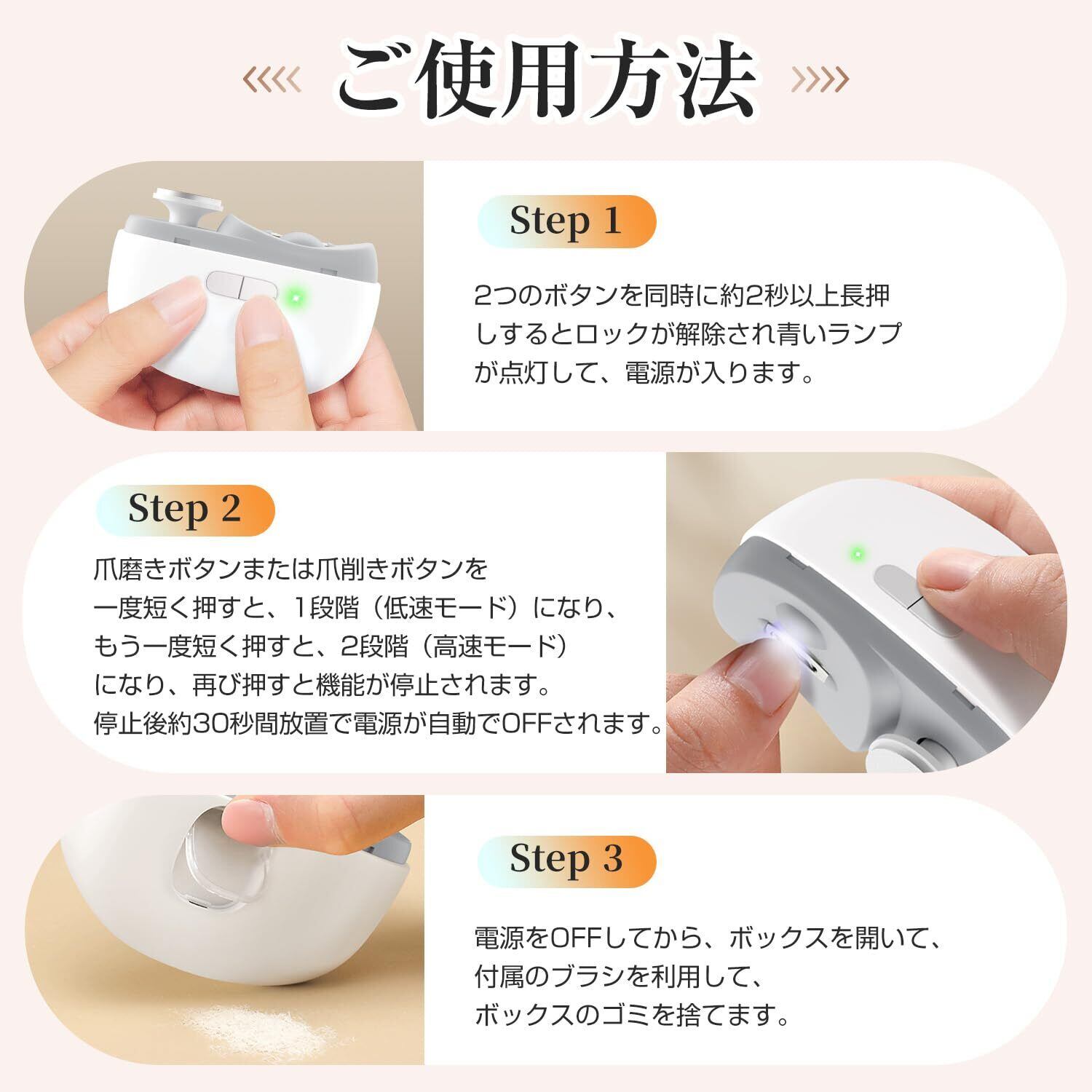 ご使用方法

Step 1

2つのボタンを同時に約2秒以上長押しするとロックが解除され青いランプが点灯して、電源が入ります。

Step 2

爪磨きボタンまたは爪削きボタンを一度短く押すと、1段階（低速モード）になり、もう一度短く押すと、2段階（高速モード）になり、再び押すと機能が停止されます。停止後約30秒間放置で電源が自動でOFFされます。

Step 3

電源をOFFしてから、ボックスを開いて、付属のブラシを利用して、ボックスのゴミを捨てます。