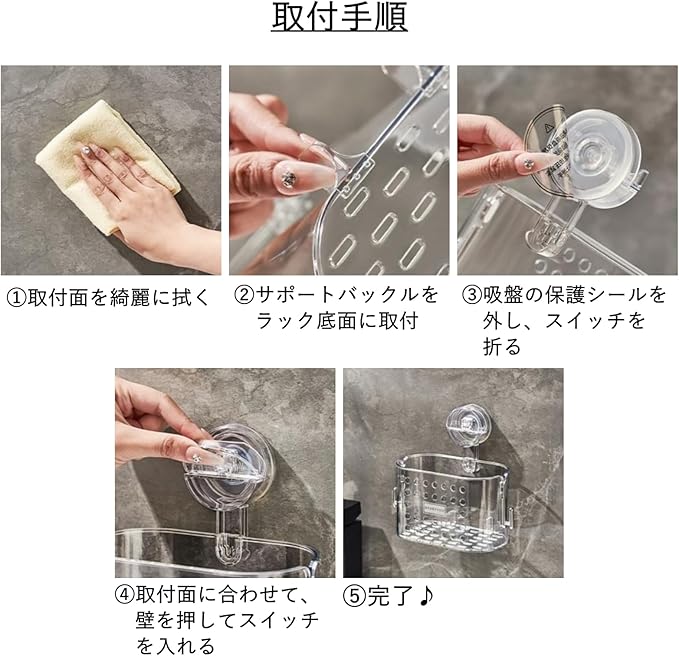 取付手順

①取付面を綺麗に拭く

②サポートバックルをラック底面に取付

③吸盤の保護シールを外し、スイッチを折る

④取付面に合わせて、壁を押してスイッチを入れる

⑤完了♪