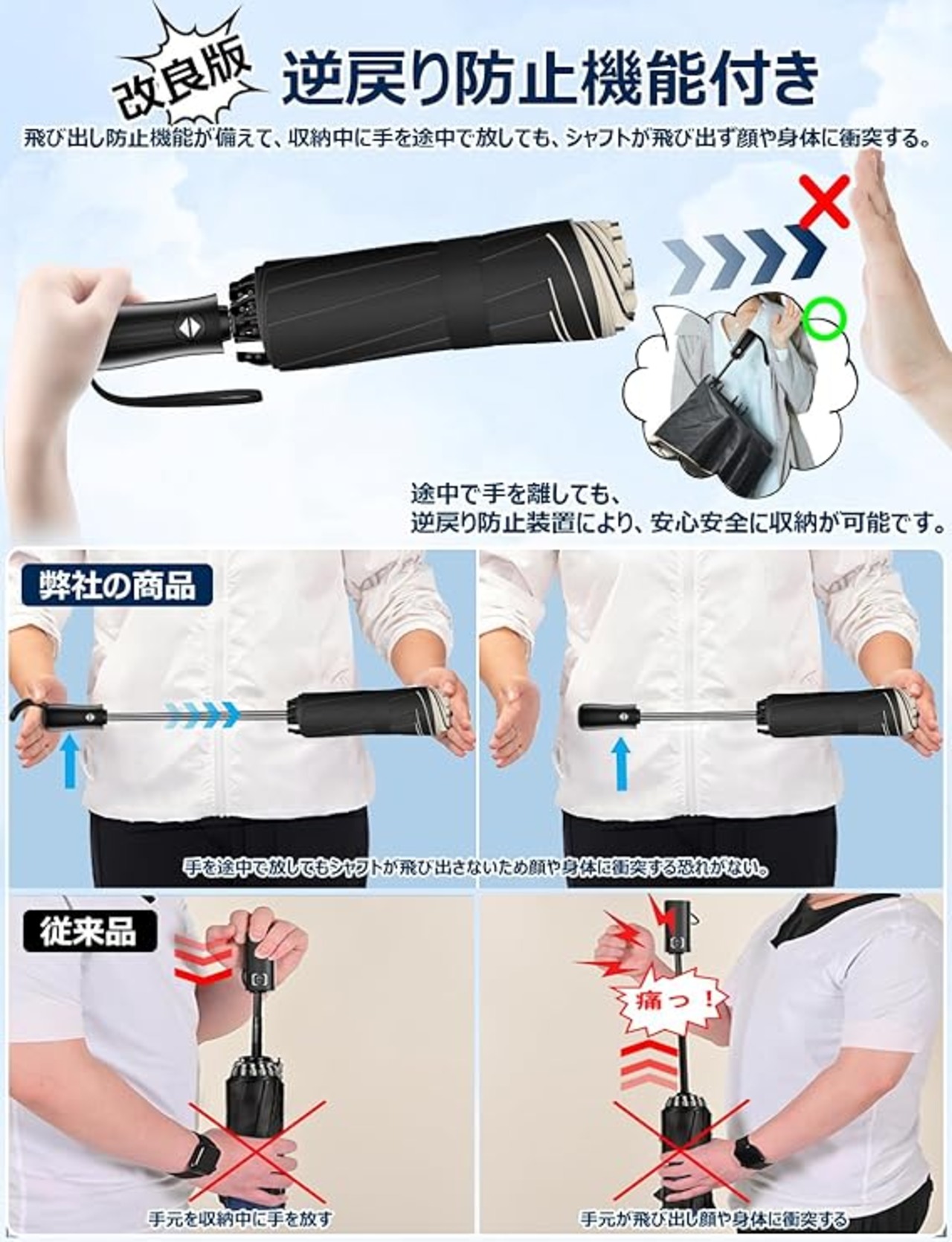 改良版 逆戻り防止機能付き

飛び出し防止機能が備えて、収納中に手を途中で放しても、シャフトが飛び出ず顔や身体に衝突する。

途中で手を離しても、
逆戻り防止装置により、安心安全に収納が可能です。

弊社の商品

手を途中で放してもシャフトが飛び出さないため顔や身体に衝突する恐れがない。

従来品

痛っ！

手元を収納中に手を放す

手元が飛び出し顔や身体に衝突する