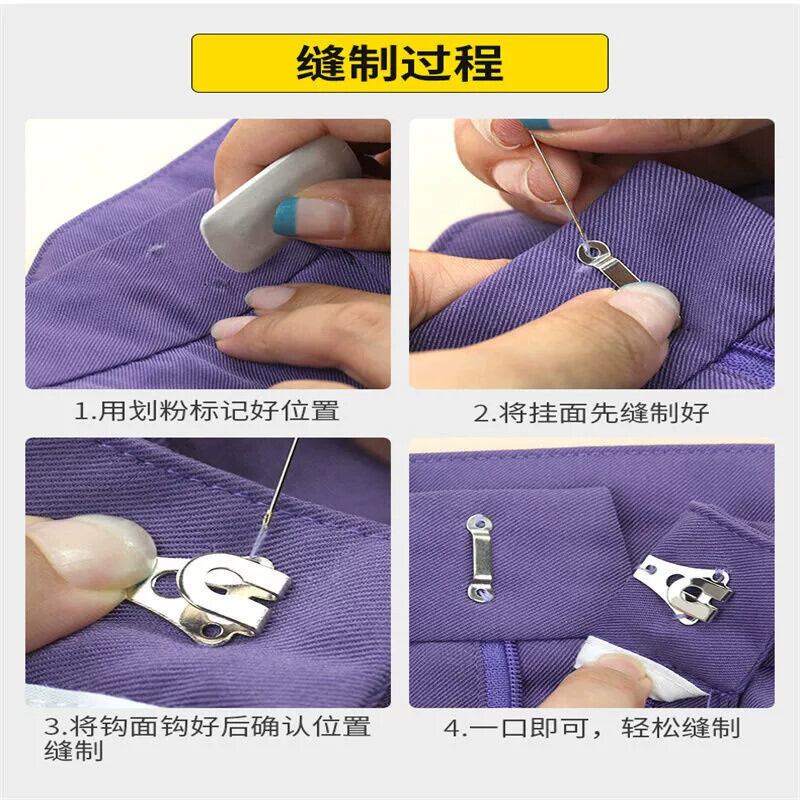 缝制过程

1.用划粉标记好位置

2.将挂面先缝制好

3.将钩面钩好后确认位置缝制

4.一口即可，轻松缝制