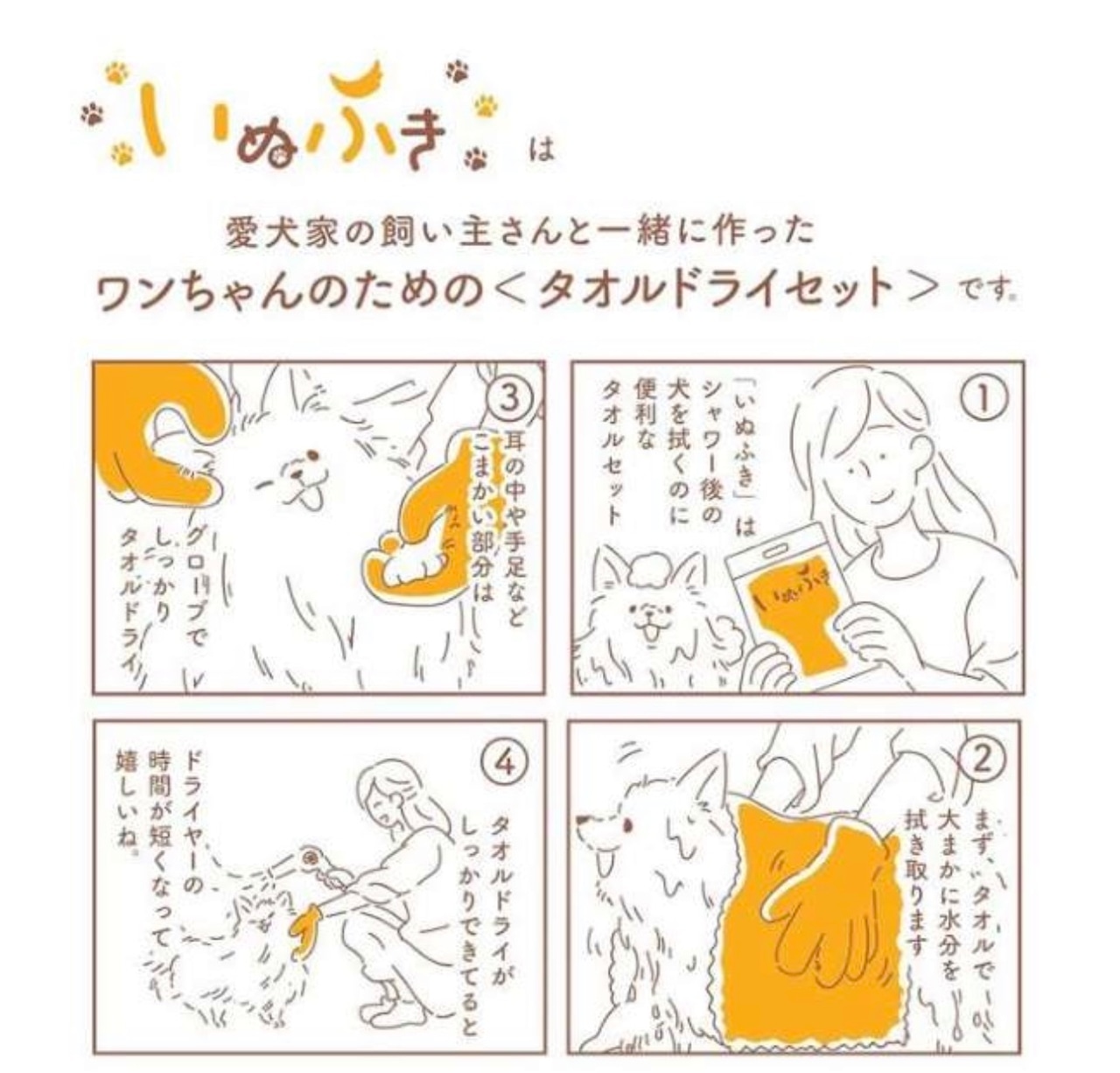 いぬふき は

愛犬家の飼い主さんと一緒に作った
ワンちゃんのための＜タオルドライセット＞です。

①
「いぬふき」は シャワー後の 犬を拭くのに 便利な タオルセット

いぬふき

②
まず、タオルで 大まかに水分を 拭き取ります

③
耳の中や手足など こまかい部分は グローブで しっかり タオルドライ

④
タオルドライが しっかりできてると ドライヤーの 時間が短くなって 嬉しいね。