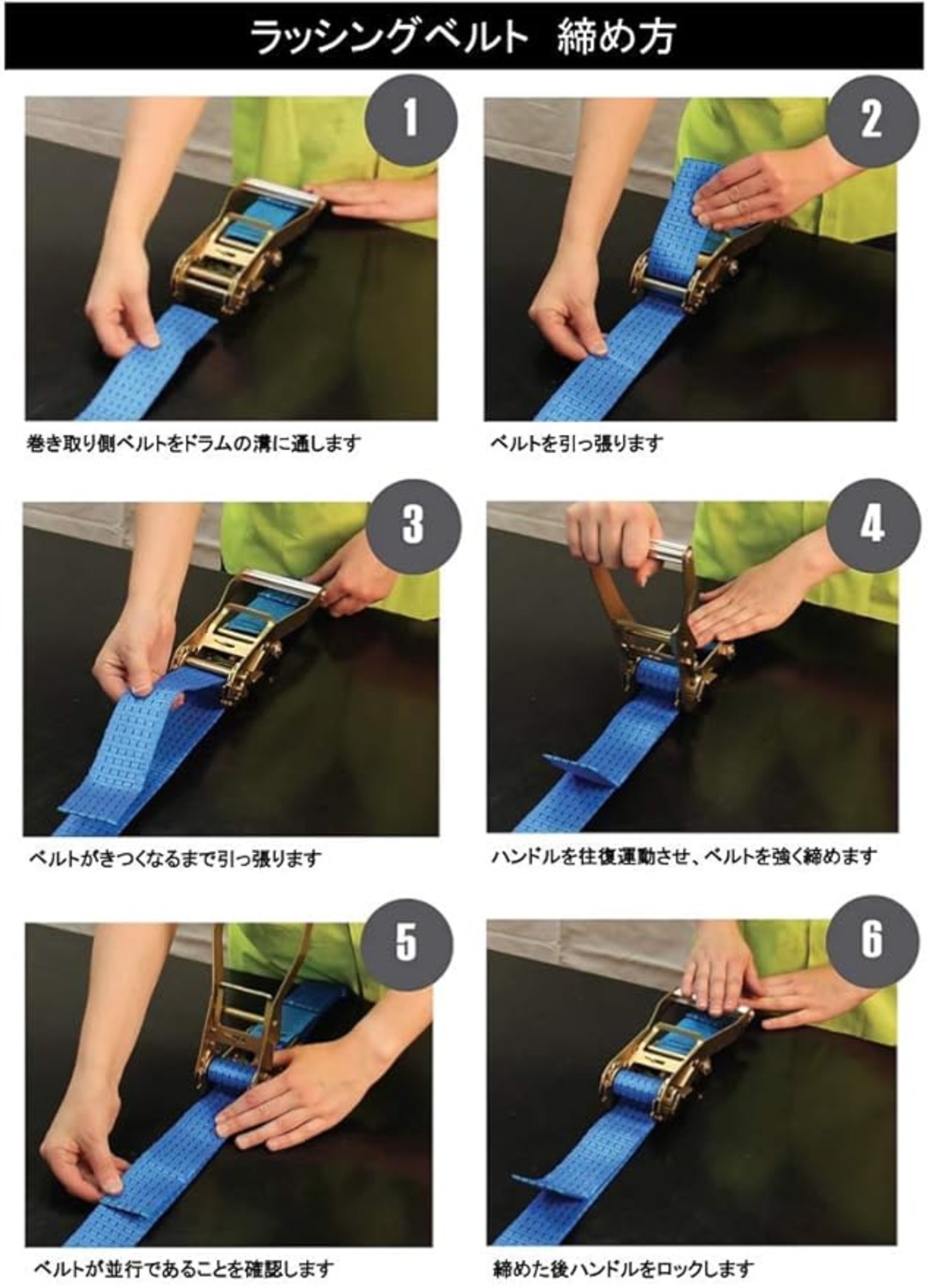 ラッシングベルト　締め方

1

巻き取り側ベルトをドラムの溝に通します

2

ベルトを引っ張ります

3

ベルトがきつくなるまで引っ張ります

4

ハンドルを往復運動させ、ベルトを強く締めます

5

ベルトが並行であることを確認します

6

締めた後ハンドルをロックします