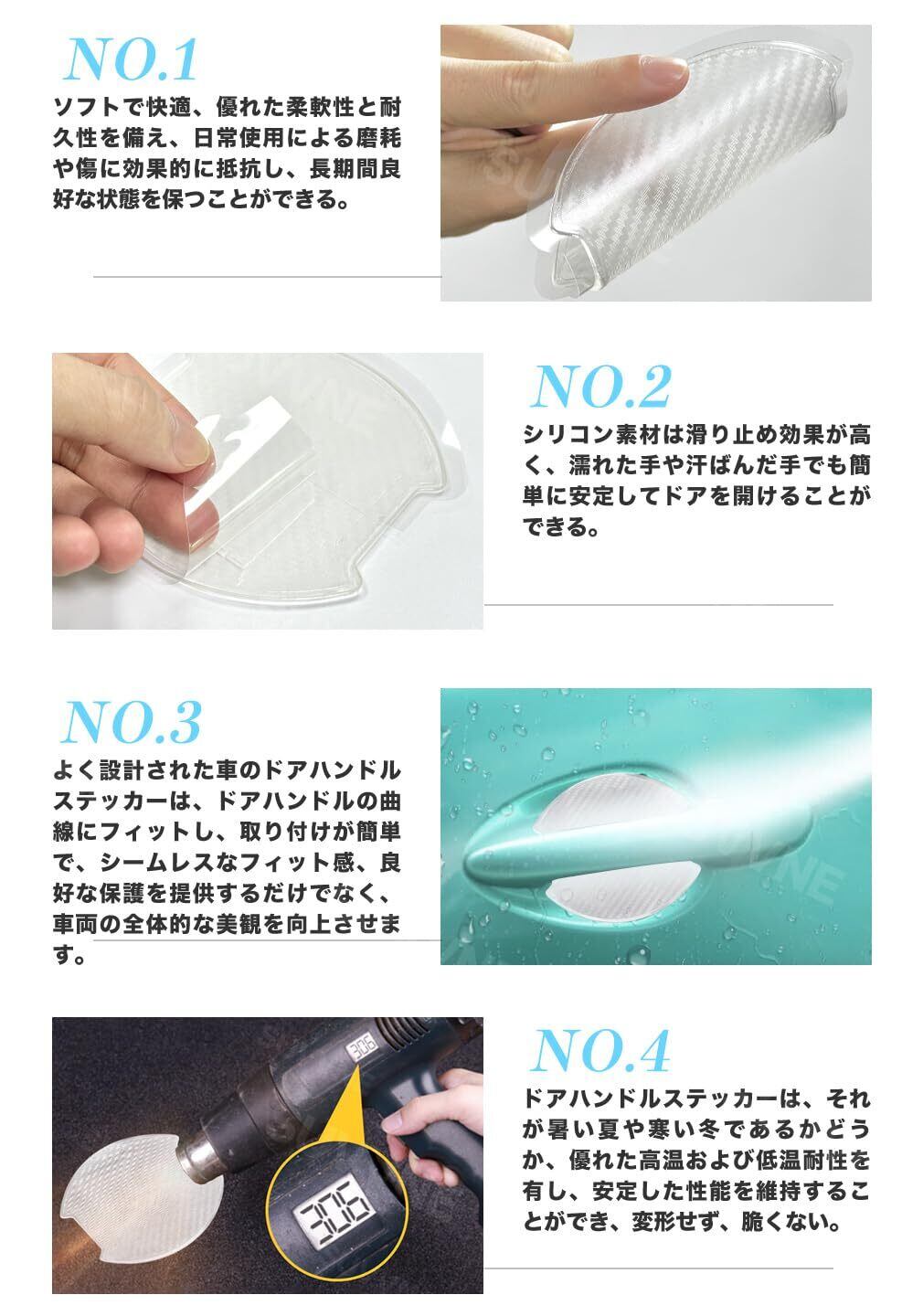 NO.1
ソフトで快適、優れた柔軟性と耐久性を備え、日常使用による磨耗や傷に効果的に抵抗し、長期間良好な状態を保つことができる。

NO.2
シリコン素材は滑り止め効果が高く、濡れた手や汗ばんだ手でも簡単に安定してドアを開けることができる。

NO.3
よく設計された車のドアハンドルステッカーは、ドアハンドルの曲線にフィットし、取り付けが簡単で、シームレスなフィット感、良好な保護を提供するだけでなく、車両の全体的な美観を向上させます。

306
306

NO.4
ドアハンドルステッカーは、それが暑い夏や寒い冬であるかどうか、優れた高温および低温耐性を有し、安定した性能を維持することができ、変形せず、脆くない。