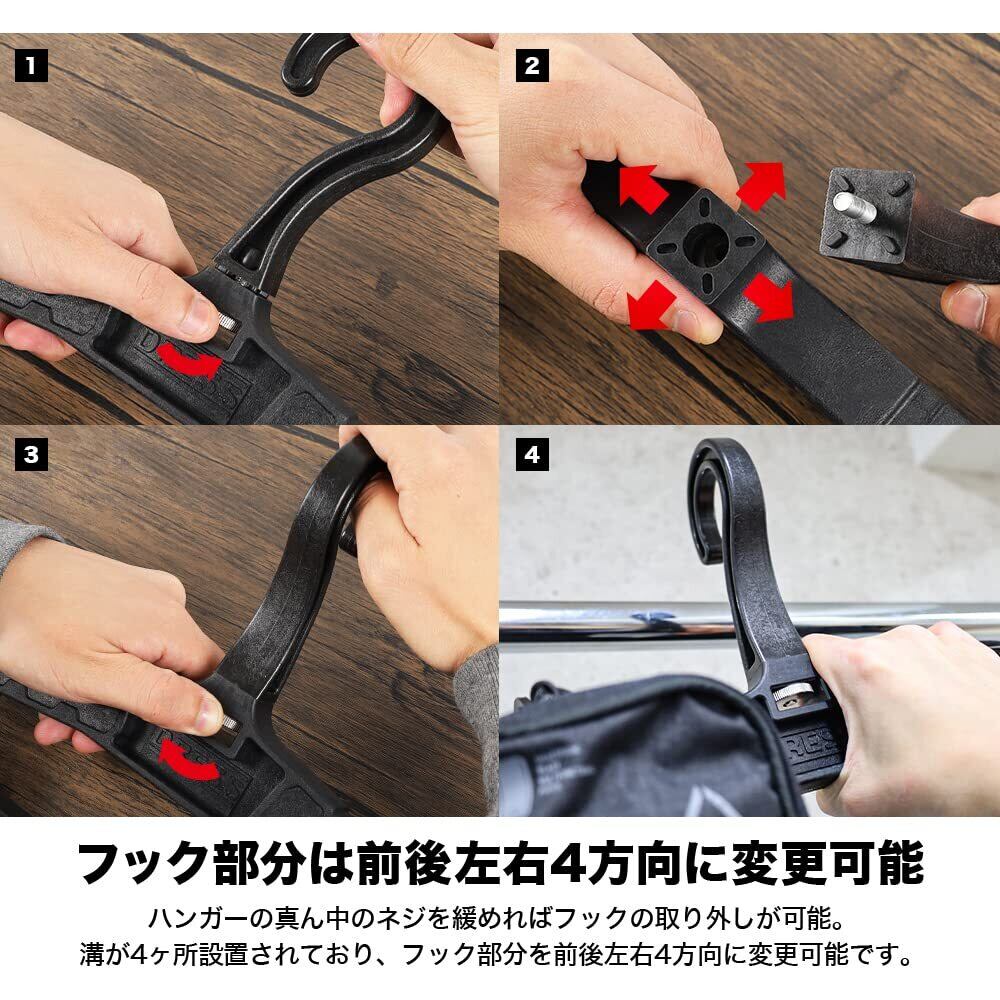 1

2

3

4

フック部分は前後左右4方向に変更可能

ハンガーの真ん中のネジを緩めればフックの取り外しが可能。
溝が4ヶ所設置されており、フック部分を前後左右4方向に変更可能です。