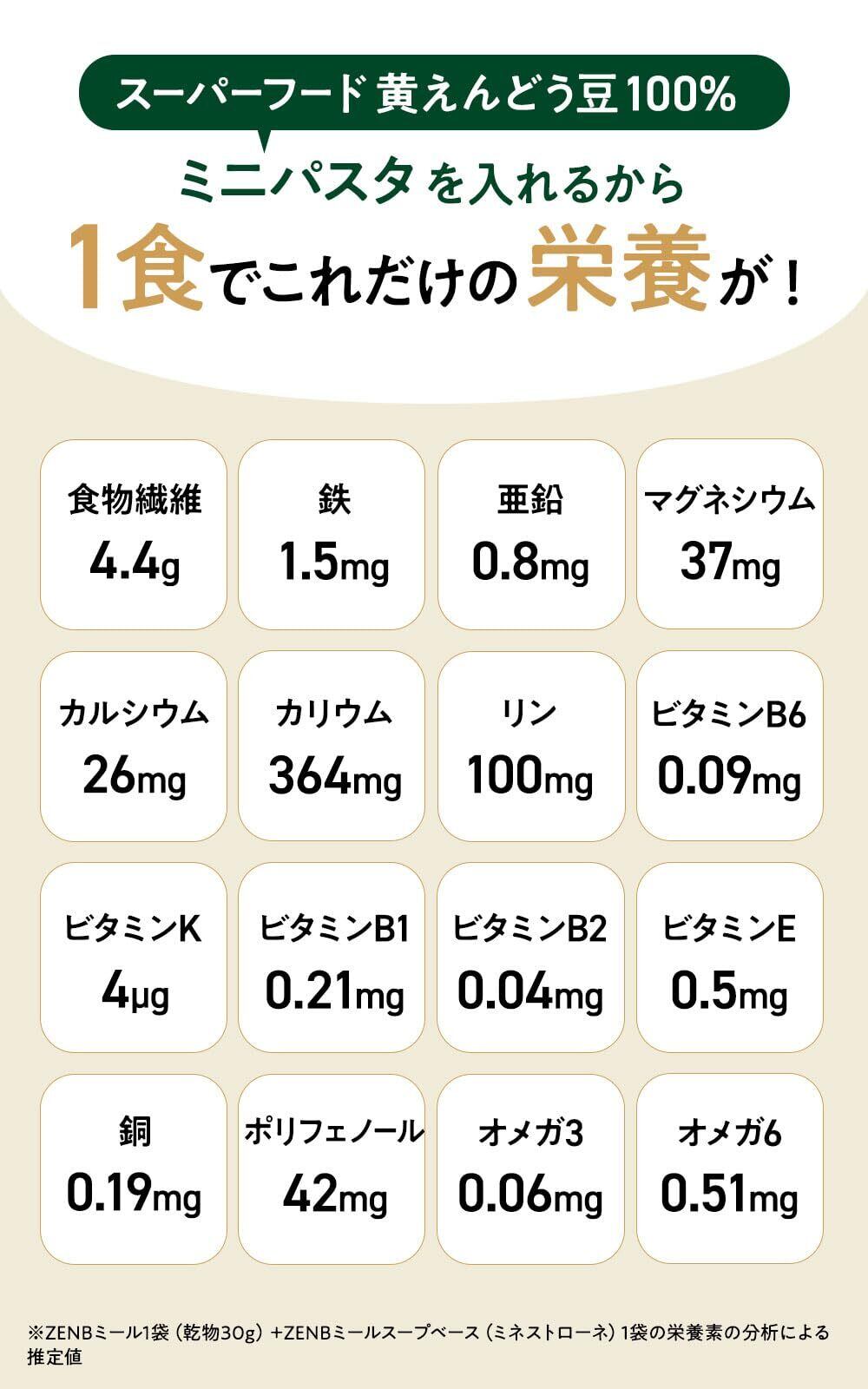 スーパーフード 黄えんどう豆100%

ミニパスタ を入れるから

1食でこれだけの栄養が！

食物繊維
4.4g

鉄
1.5mg

亜鉛
0.8mg

マグネシウム
37mg

カルシウム
26mg

カリウム
364mg

リン
100mg

ビタミンB6
0.09mg

ビタミンK
4μg

ビタミンB1
0.21mg

ビタミンB2
0.04mg

ビタミンE
0.5mg

銅
0.19mg

ポリフェノール
42mg

オメガ3
0.06mg

オメガ6
0.51mg

※ZENBミール1袋（乾物30g）+ZENBミールスープベース（ミネストローネ）1袋の栄養素の分析による推定値