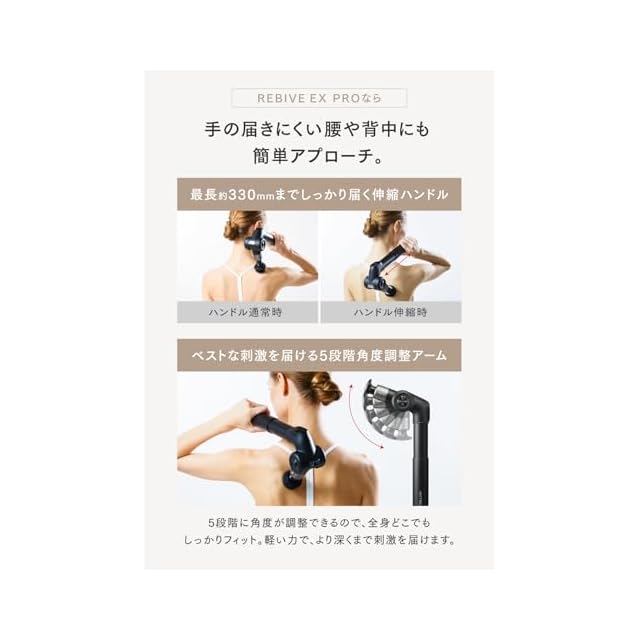 REBIVE EX PROなら

手の届きにくい腰や背中にも
簡単アプローチ。

最長約330mmまでしっかり届く伸縮ハンドル

ハンドル通常時

ハンドル伸縮時

ベストな刺激を届ける5段階角度調整アーム

5段階に角度が調整できるので、全身どこでも
しっかりフィット。軽い力で、より深くまで刺激を届けます。