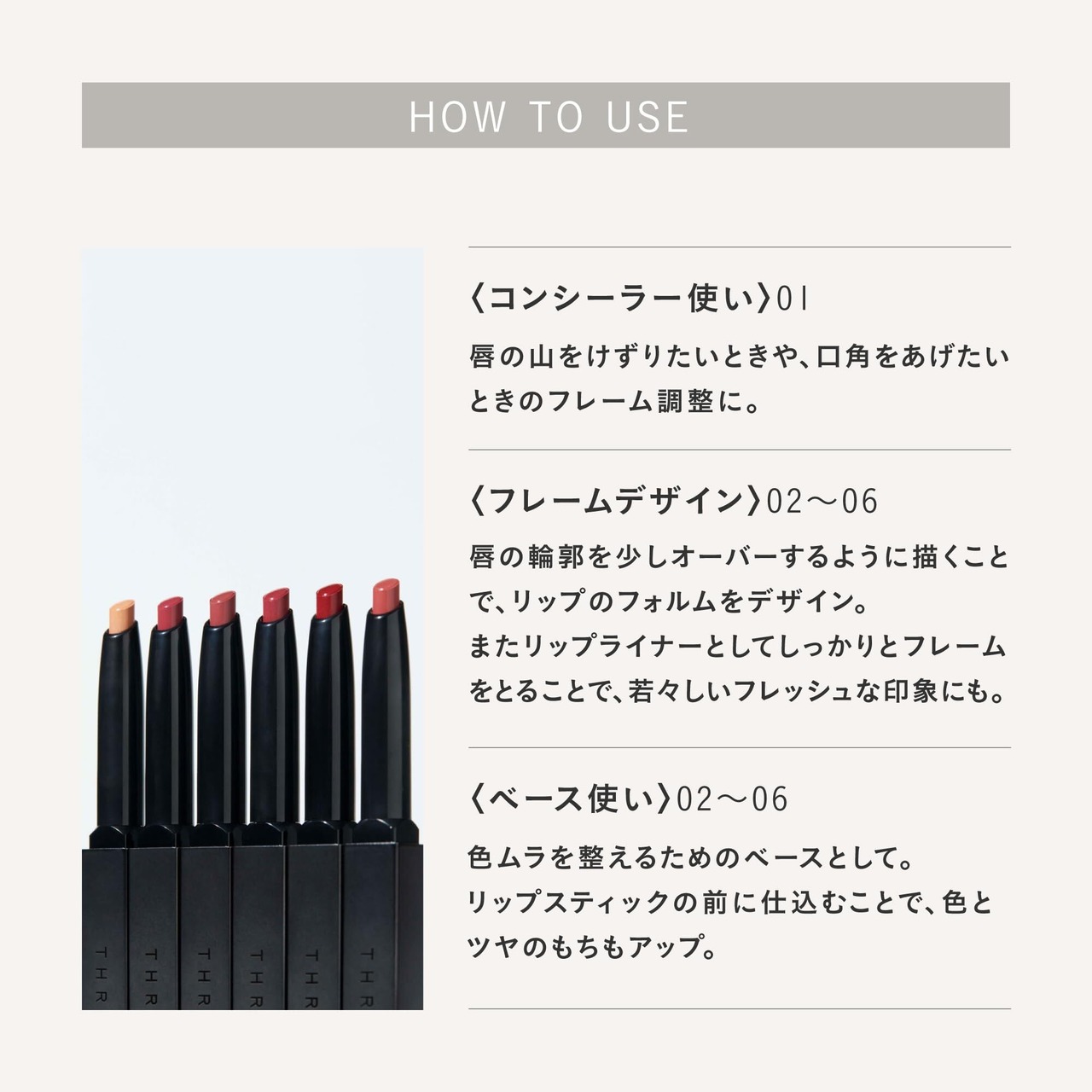 HOW TO USE

〈コンシーラー使い〉01

唇の山をけずりたいときや、口角をあげたいときのフレーム調整に。

〈フレームデザイン〉02〜06

唇の輪郭を少しオーバーするように描くことで、リップのフォルムをデザイン。
またリップライナーとしてしっかりとフレームをとることで、若々しいフレッシュな印象にも。

〈ベース使い〉02〜06

色ムラを整えるためのベースとして。
リップスティックの前に仕込むことで、色とツヤのもちもアップ。

THR THR THR THR THR THR