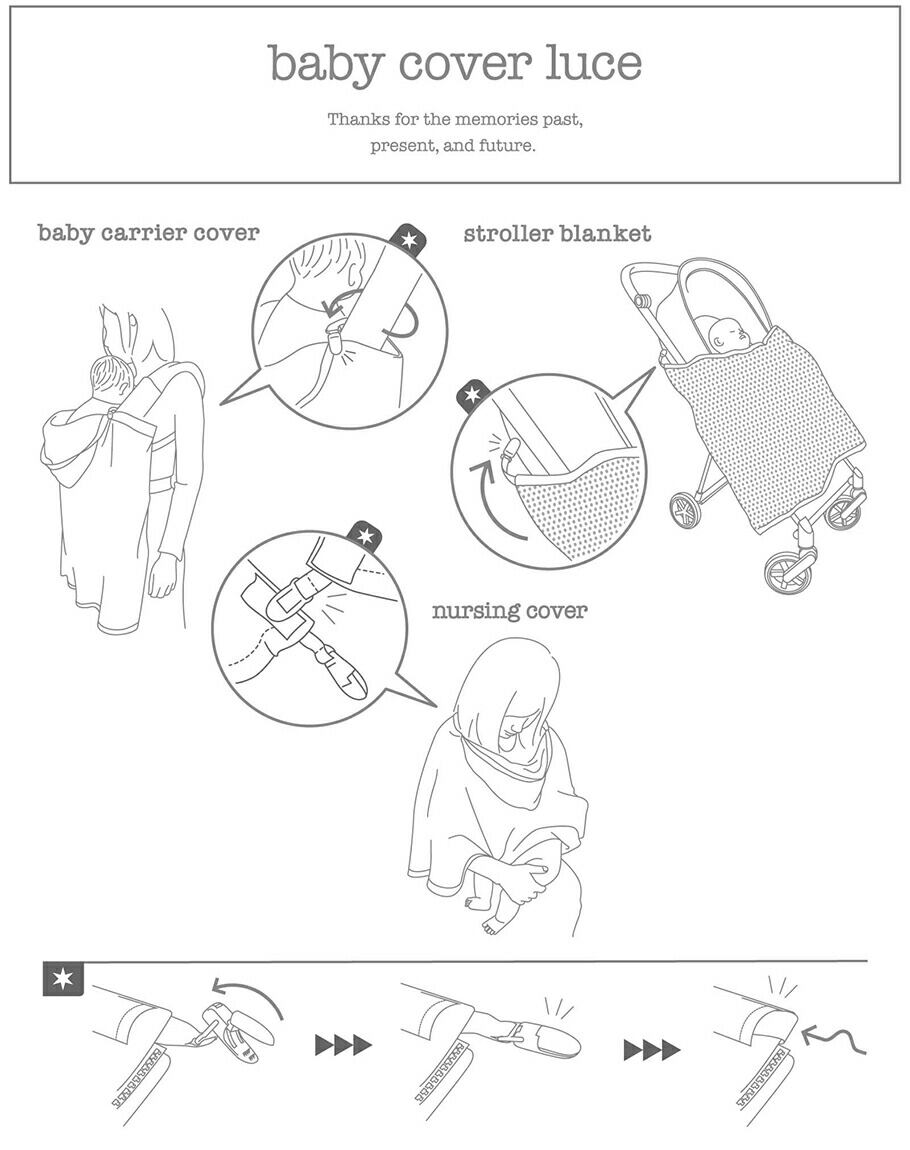 baby cover luce

Thanks for the memories past, present, and future.

baby carrier cover

stroller blanket

nursing cover