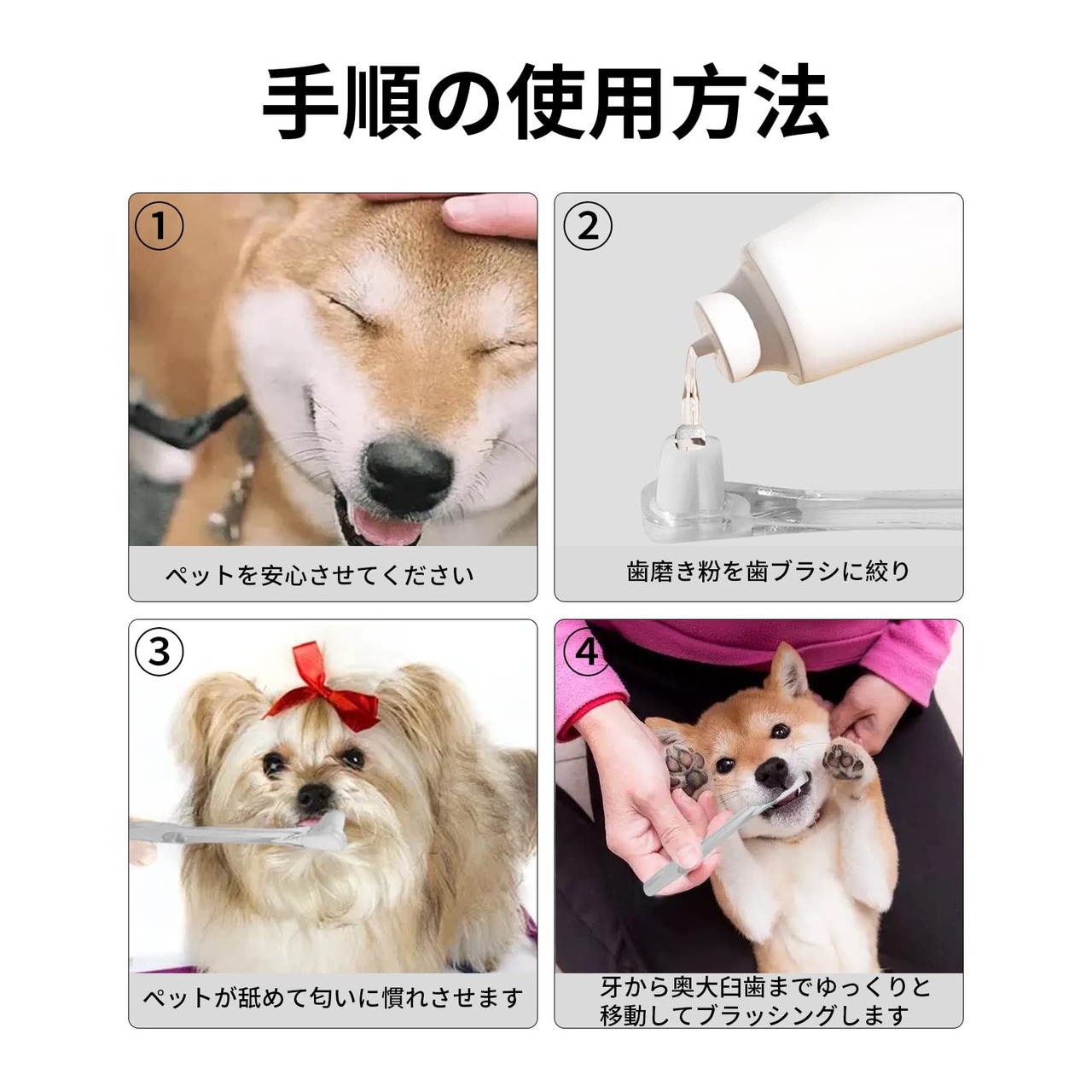 手順の使用方法

①

ペットを安心させてください

②

歯磨き粉を歯ブラシに絞り

③

ペットが舐めて匂いに慣れさせます

④

牙から奥大臼歯までゆっくりと移動してブラッシングします