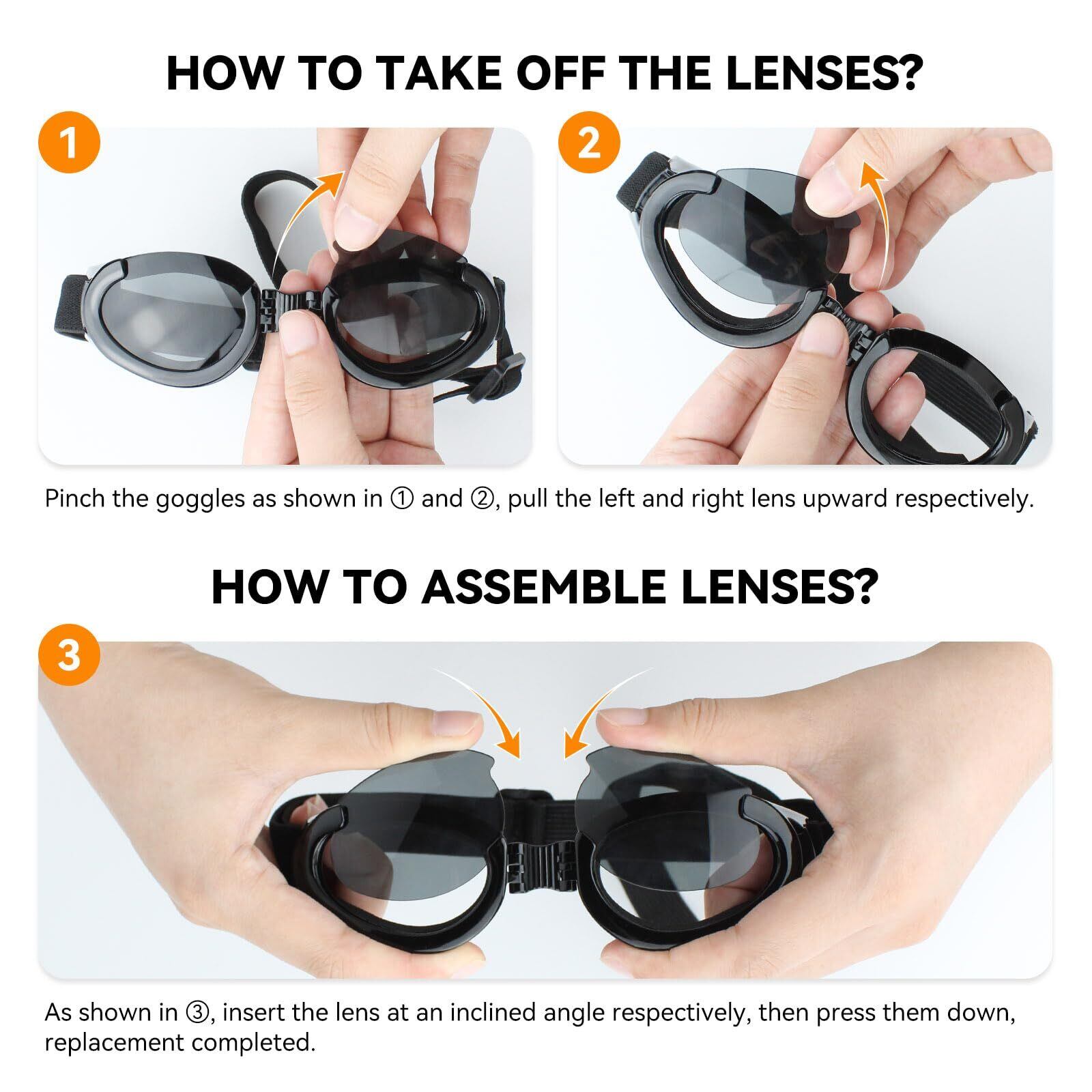 HOW TO TAKE OFF THE LENSES?

1

2

Pinch the goggles as shown in ① and ②, pull the left and right lens upward respectively.

HOW TO ASSEMBLE LENSES?

3

As shown in ③, insert the lens at an inclined angle respectively, then press them down, replacement completed.