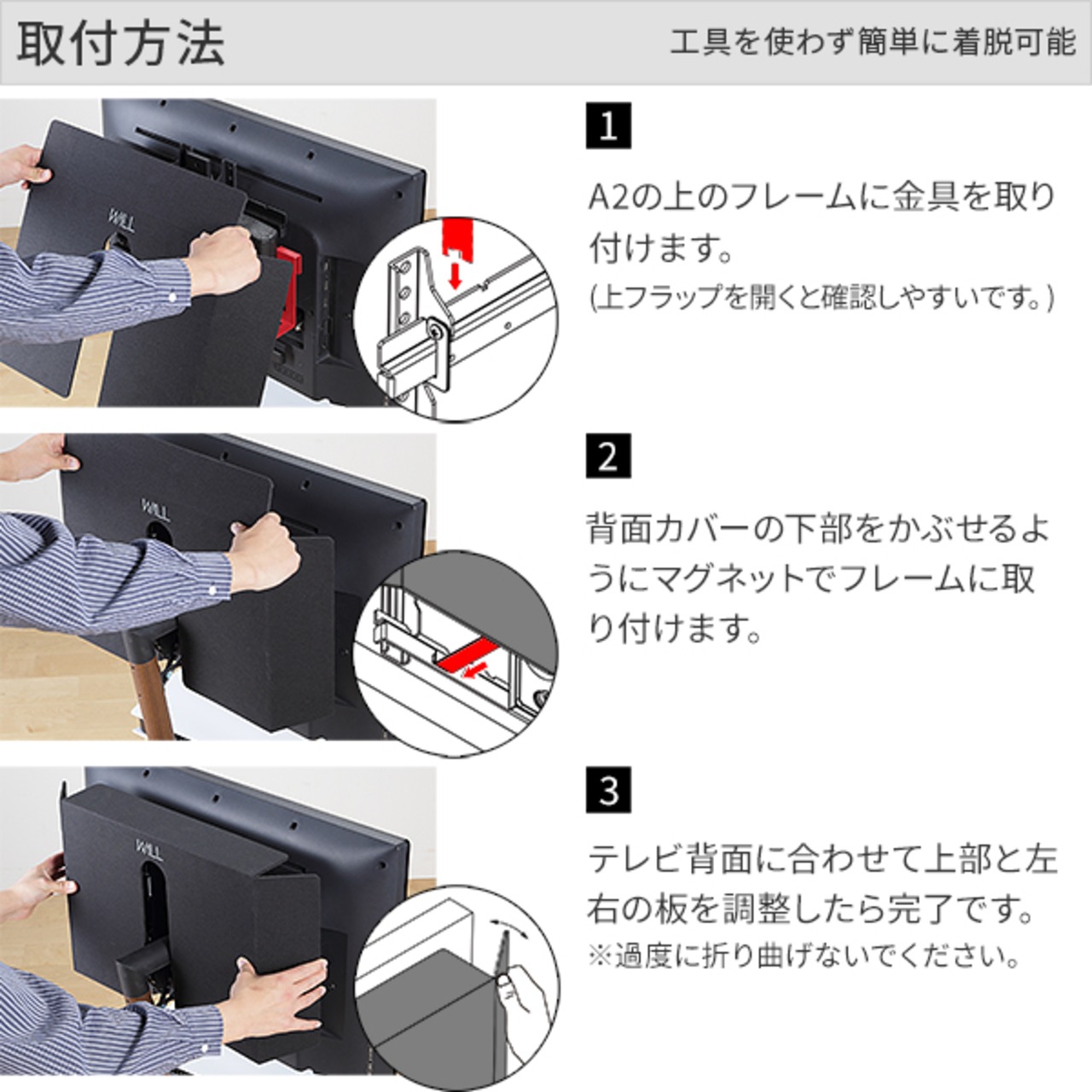 取付方法

工具を使わず簡単に着脱可能

WALL

1

A2の上のフレームに金具を取り付けます。
(上フラップを開くと確認しやすいです。)

WALL

2

背面カバーの下部をかぶせるようにマグネットでフレームに取り付けます。

WALL

3

テレビ背面に合わせて上部と左右の板を調整したら完了です。
※過度に折り曲げないでください。