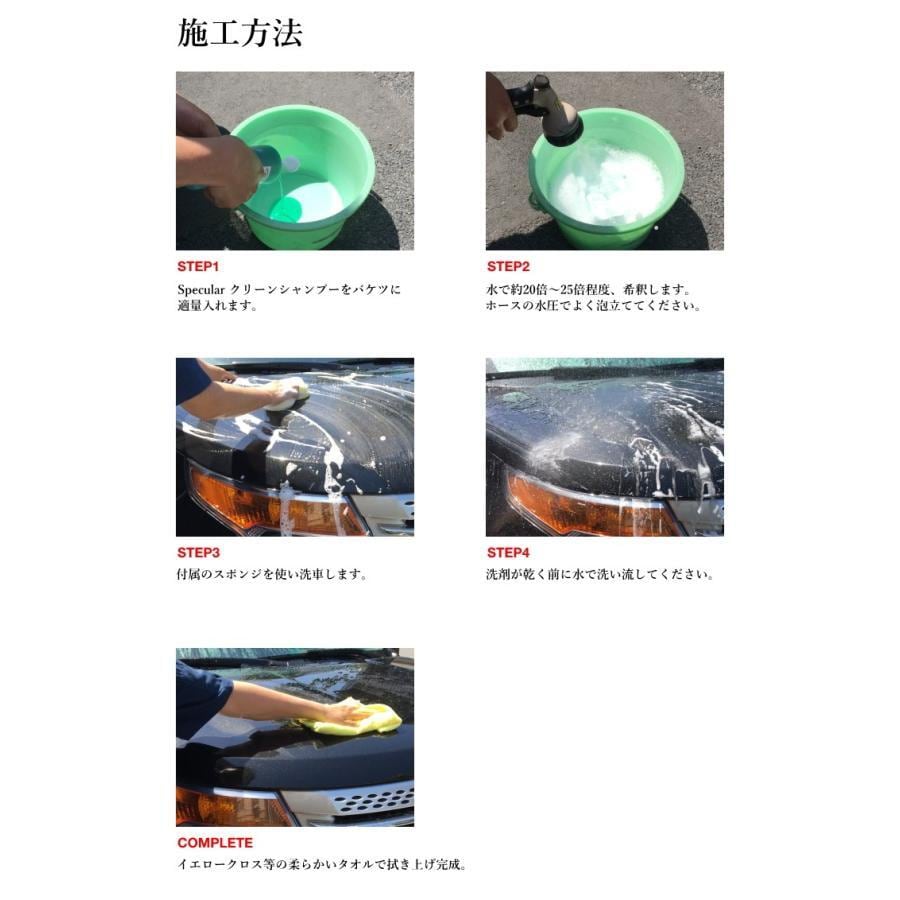 施工方法

STEP1

Specular クリーンシャンプーをバケツに適量入れます。

STEP2

水で約20倍～25倍程度、希釈します。ホースの水圧でよく泡立ててください。

STEP3

付属のスポンジを使い洗車します。

STEP4

洗剤が乾く前に水で洗い流してください。

COMPLETE

イエロークロス等の柔らかいタオルで拭き上げ完成。