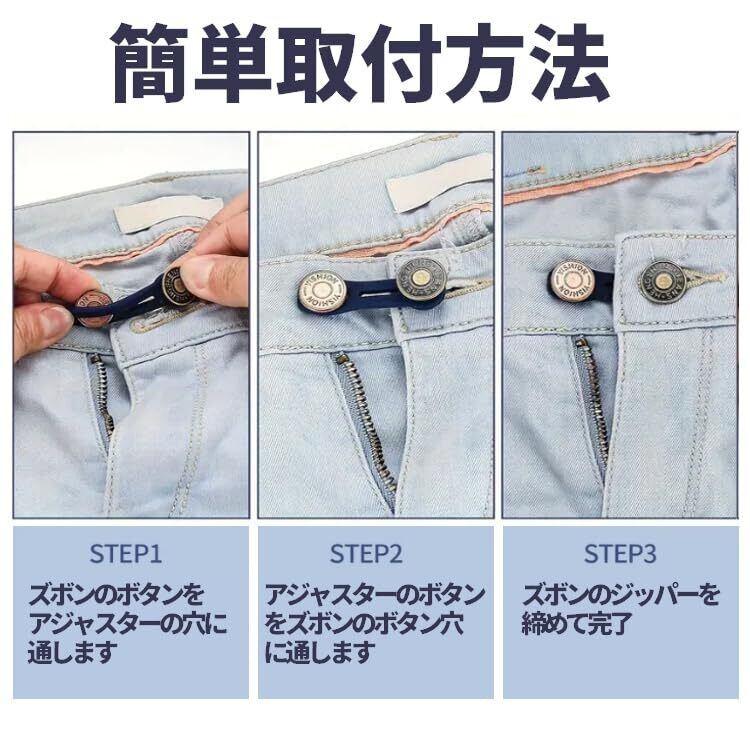 簡単取付方法

VISHION

VISHION

VISHION

STEP1
ズボンのボタンをアジャスターの穴に通します

STEP2
アジャスターのボタンをズボンのボタン穴に通します

STEP3
ズボンのジッパーを締めて完了