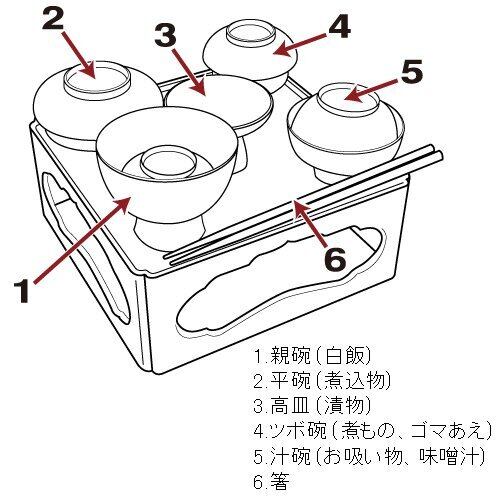 2
3
4
5
1
6

1.親碗(白飯)
2.平碗(煮込物)
3.高皿(漬物)
4.ツボ碗(煮もの、ゴマあえ)
5.汁碗(お吸い物、味噌汁)
6.箸