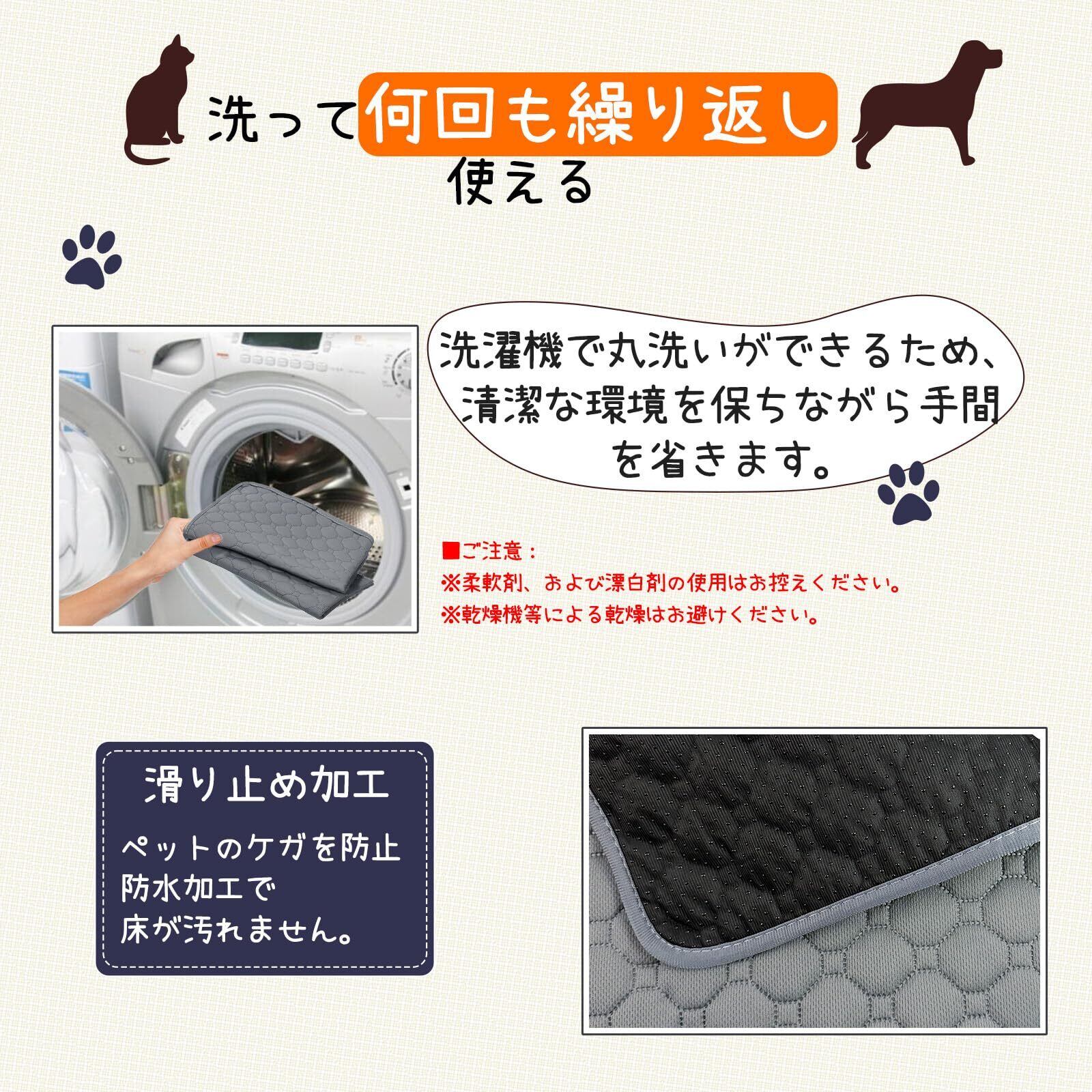 洗って何回も繰り返し使える

洗濯機で丸洗いができるため、清潔な環境を保ちながら手間を省きます。

■ご注意：
※柔軟剤、および漂白剤の使用はお控えください。
※乾燥機等による乾燥はお避けください。

滑り止め加工

ペットのケガを防止
防水加工で
床が汚れません。