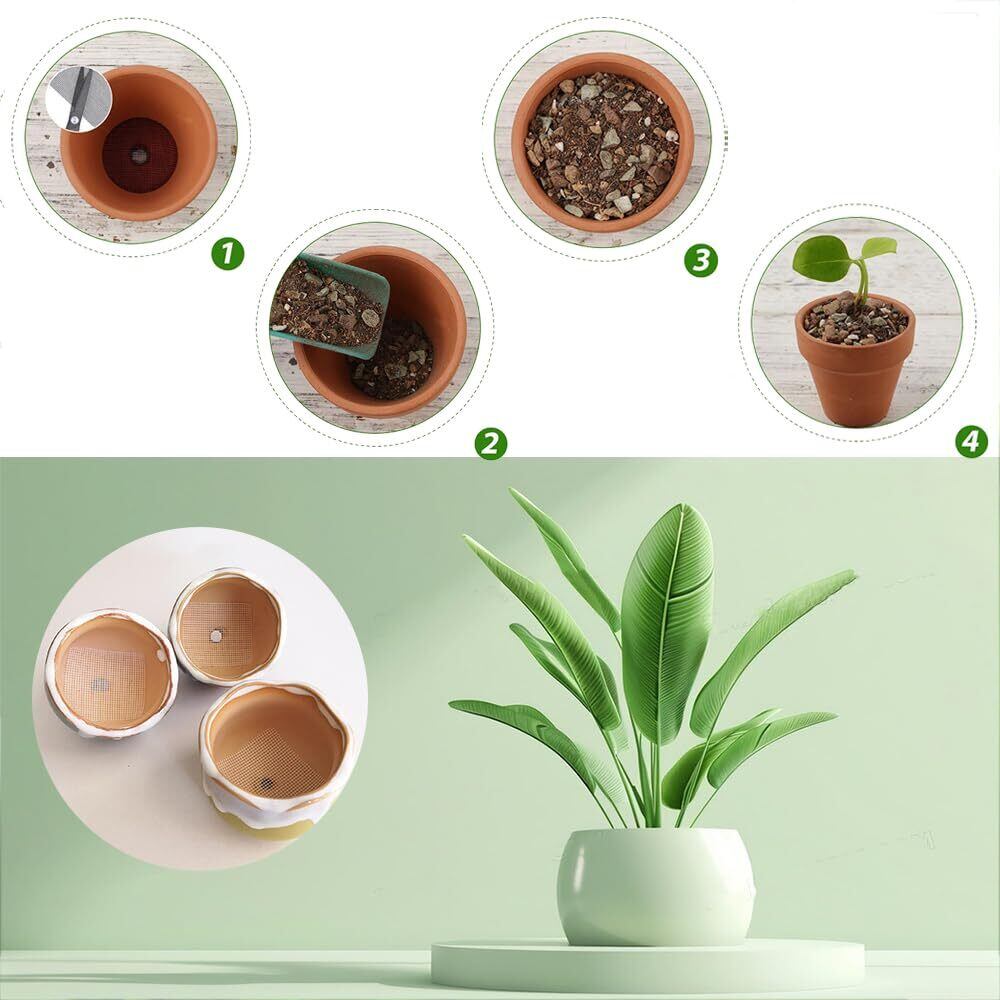 1

2

3

4