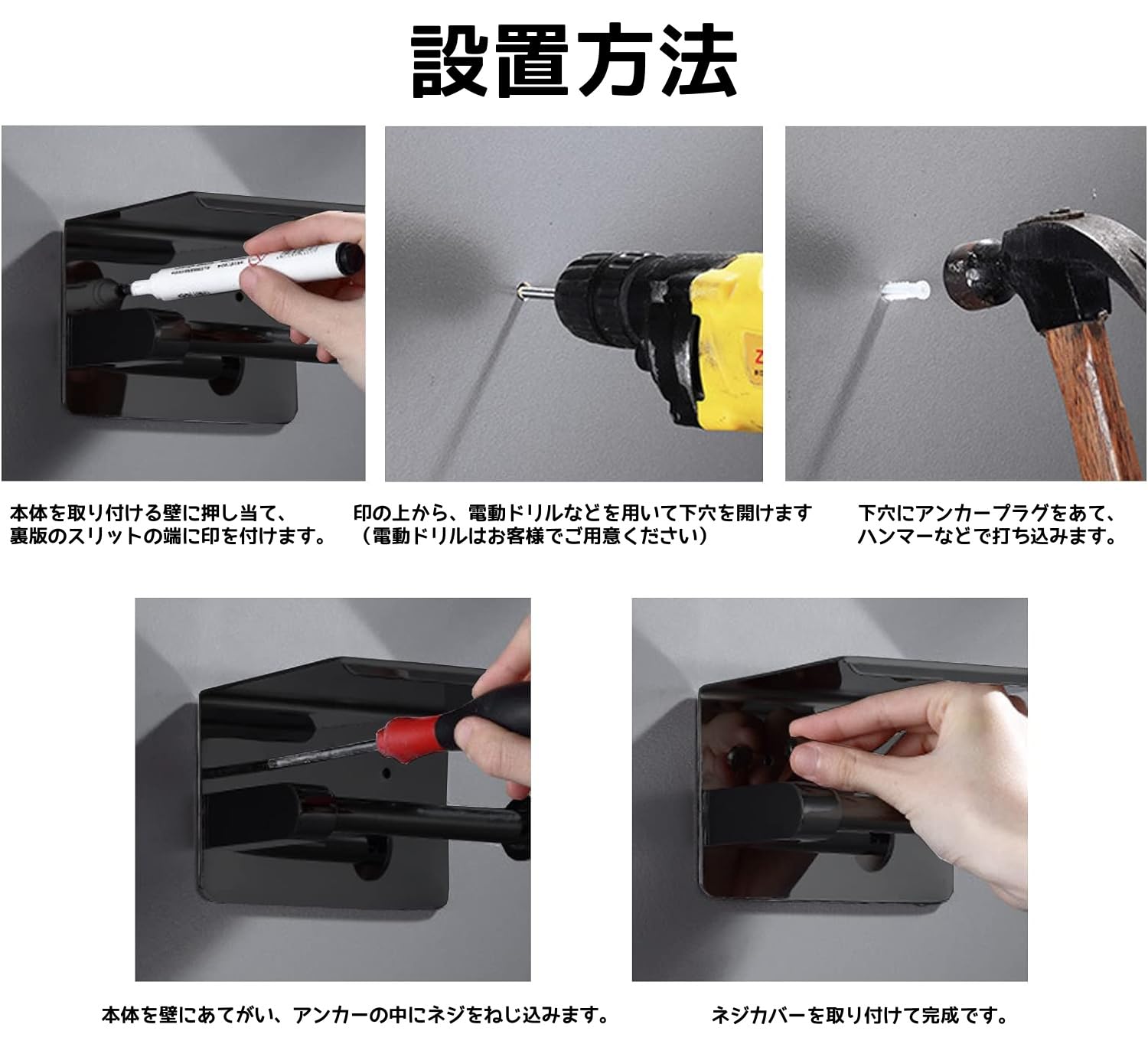 設置方法

本体を取り付ける壁に押し当て、裏版のスリットの端に印を付けます。

印の上から、電動ドリルなどを用いて下穴を開けます（電動ドリルはお客様でご用意ください）

下穴にアンカープラグをあて、ハンマーなどで打ち込みます。

本体を壁にあてがい、アンカーの中にネジをねじ込みます。

ネジカバーを取り付けて完成です。