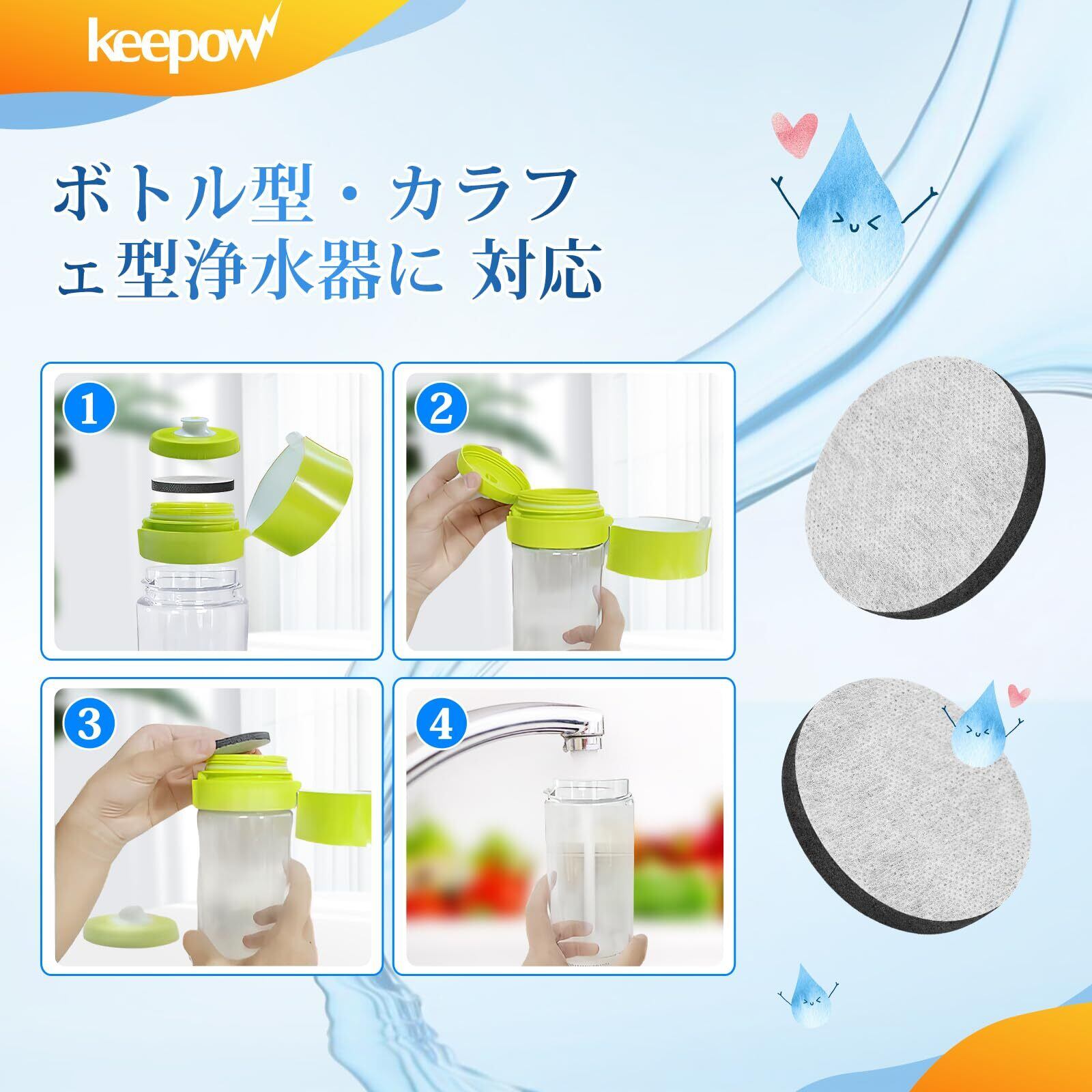 keepow

ボトル型・カラフェ型浄水器に 対応

1

2

3

4