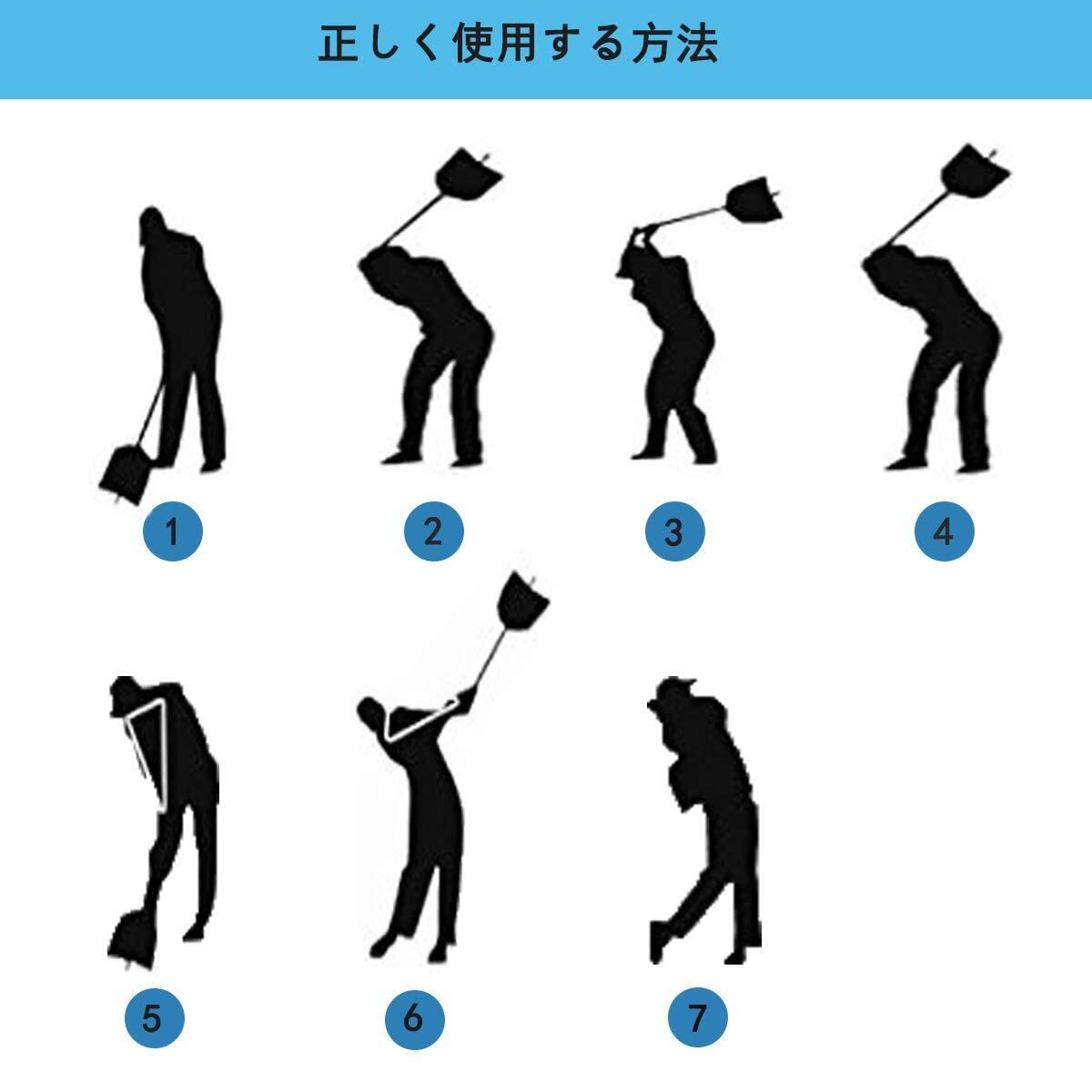 正しく使用する方法

1

2

3

4

5

6

7