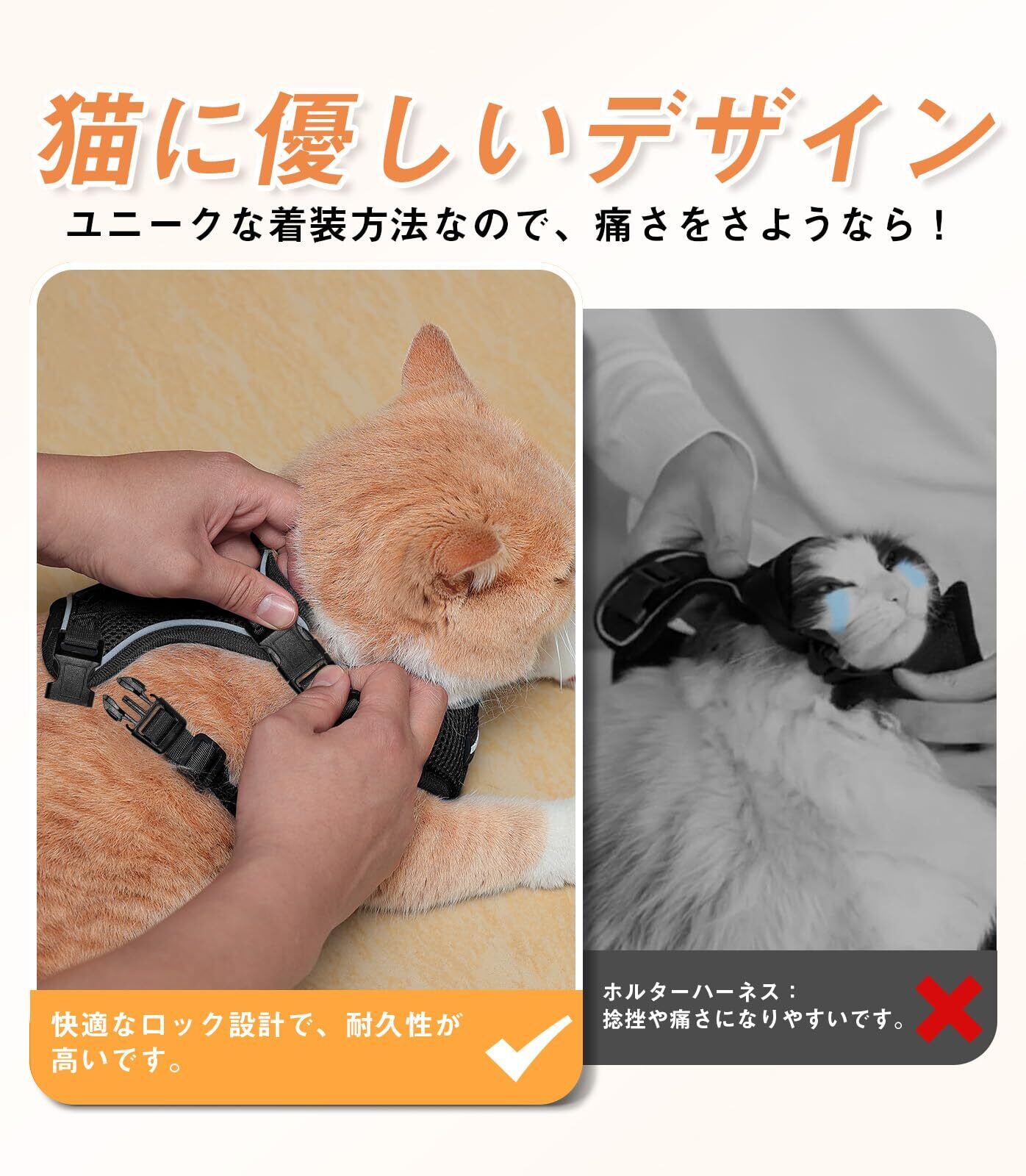 猫に優しいデザイン

ユニークな着装方法なので、痛さをさようなら！

快適なロック設計で、耐久性が高いです。

ホルターハーネス：
捻挫や痛さになりやすいです。