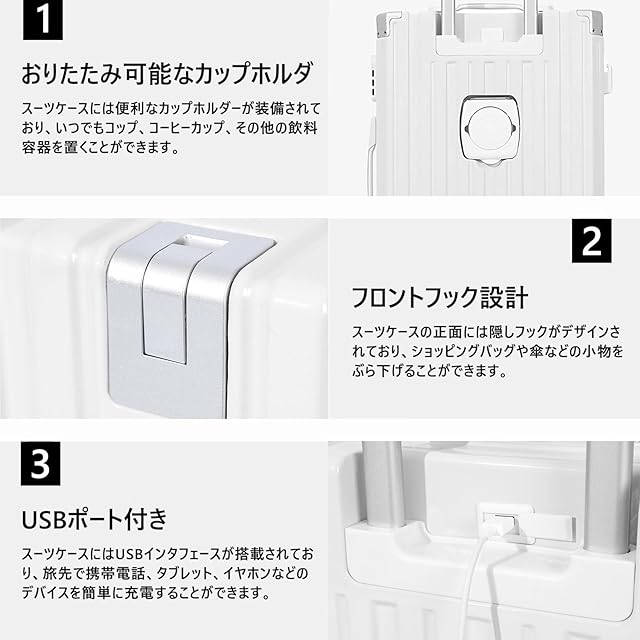 1

おりたたみ可能なカップホルダ

スーツケースには便利なカップホルダーが装備されており、いつでもコップ、コーヒーカップ、その他の飲料容器を置くことができます。

2

フロントフック設計

スーツケースの正面には隠しフックがデザインされており、ショッピングバッグや傘などの小物をぶら下げることができます。

3

USBポート付き

スーツケースにはUSBインタフェースが搭載されており、旅先で携帯電話、タブレット、イヤホンなどのデバイスを簡単に充電することができます。