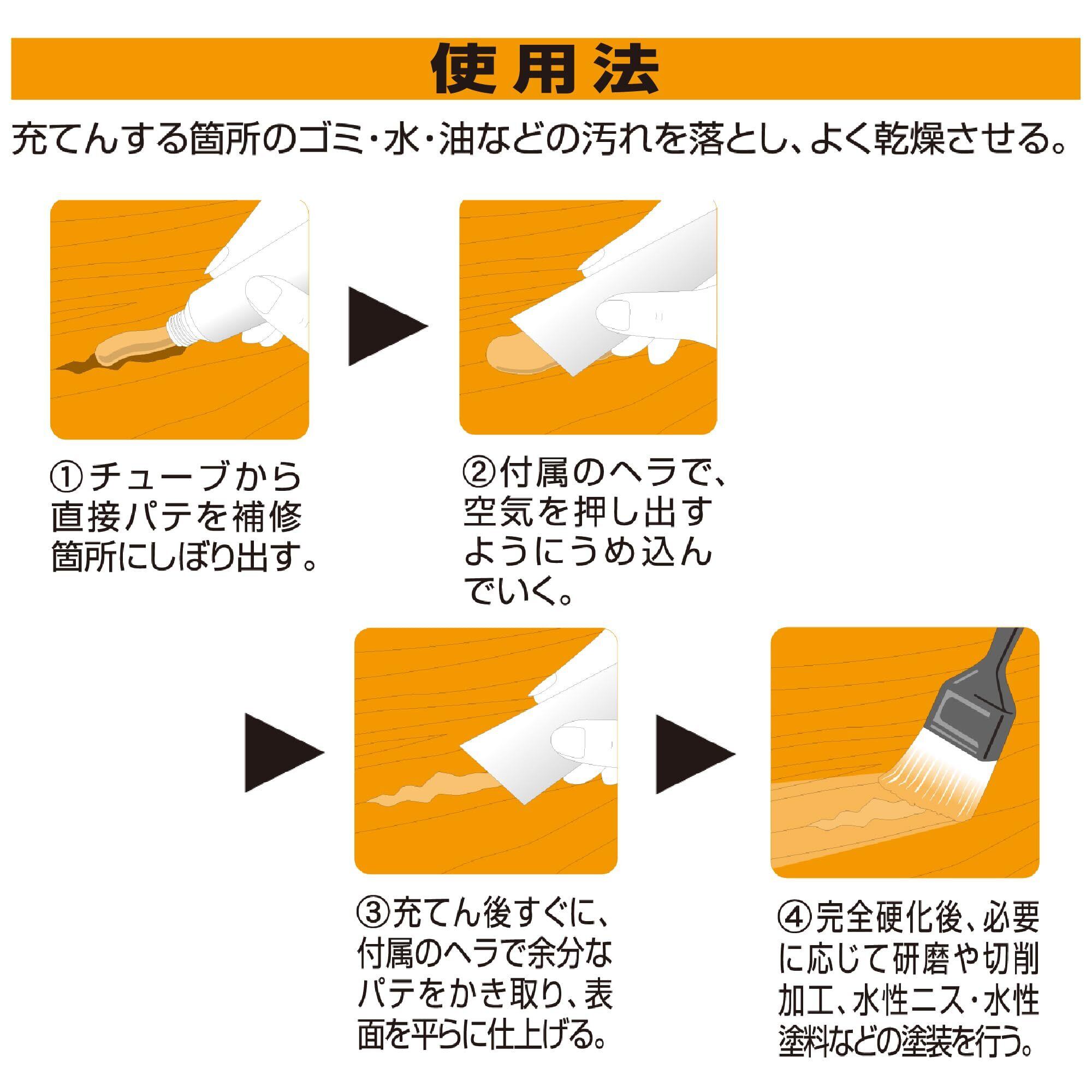 使用法

充てんする箇所のゴミ・水・油などの汚れを落とし、よく乾燥させる。

①チューブから直接パテを補修箇所にしぼり出す。

②付属のヘラで、空気を押し出すようにうめ込んでいく。

③充てん後すぐに、付属のヘラで余分なパテをかき取り、表面を平らに仕上げる。

④完全硬化後、必要に応じて研磨や切削加工、水性ニス・水性塗料などの塗装を行う。