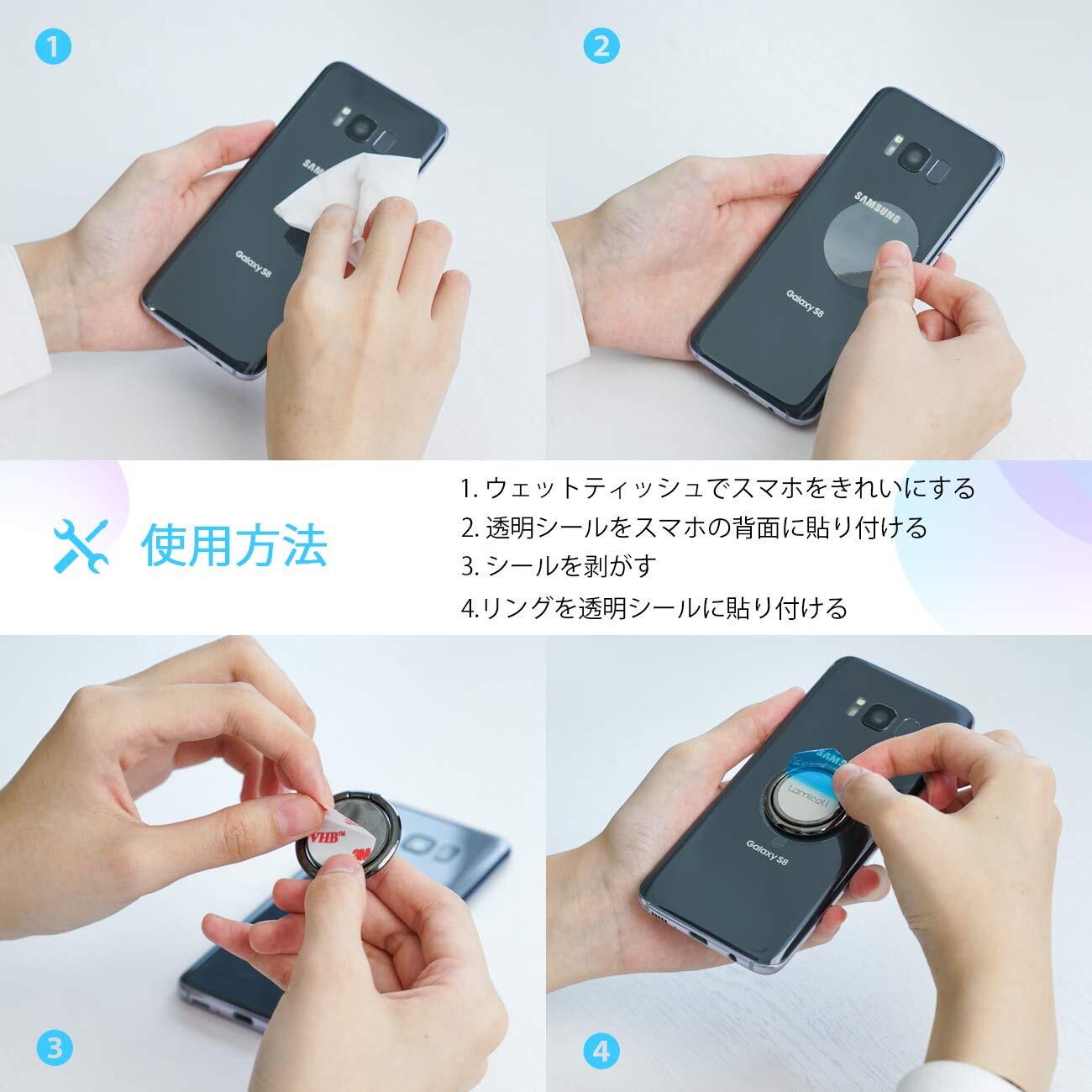 1

SAMSUNG

Galaxy S8

2

SAMSUNG

Galaxy S8

使用方法

1. ウェットティッシュでスマホをきれいにする
2. 透明シールをスマホの背面に貼り付ける
3. シールを剥がす
4.リングを透明シールに貼り付ける

VHB™

3M

3

SAMS

Lamicall

Galaxy S8

4