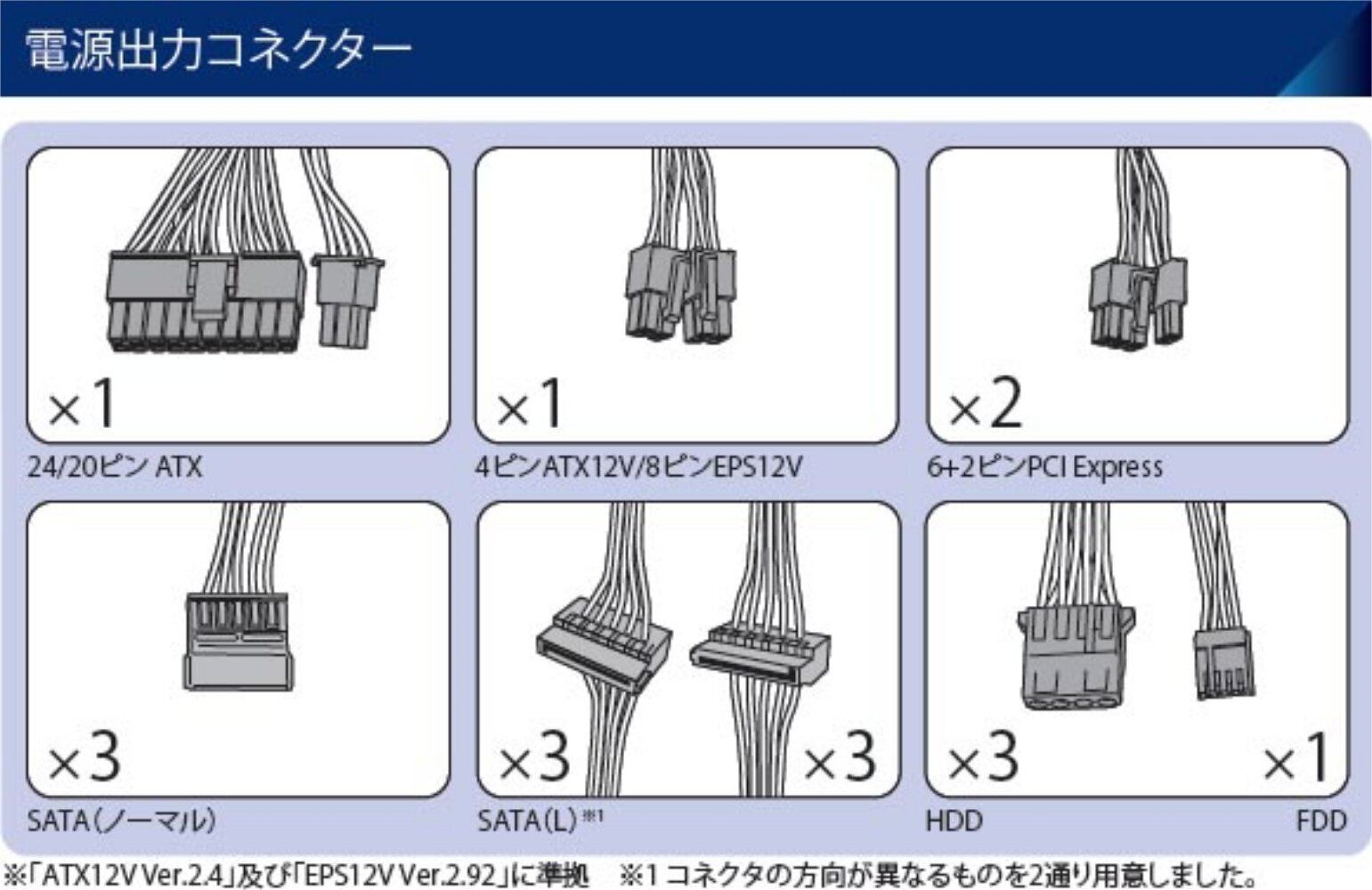 電源出力コネクター

×1
24/20ピン ATX

×1
4ピンATX12V/8ピンEPS12V

×2
6+2ピンPCI Express

×3
SATA(ノーマル)

×3 ×3
SATA(L)※1

×3 ×1
HDD FDD

※「ATX12V Ver.2.4」及び「EPS12V Ver.2.92」に準拠　※1 コネクタの方向が異なるものを2通り用意しました。