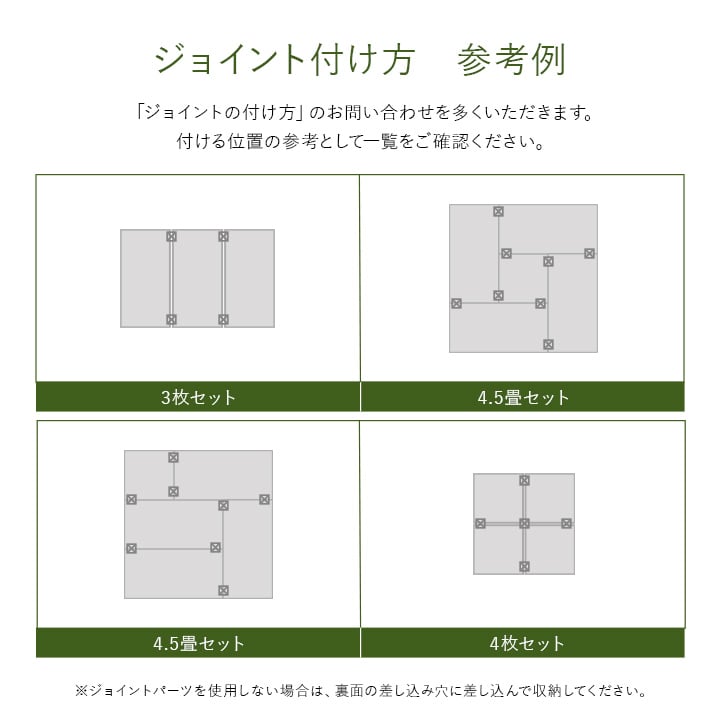 ジョイント付け方　参考例

「ジョイントの付け方」のお問い合わせを多くいただきます。
付ける位置の参考として一覧をご確認ください。

3枚セット

4.5畳セット

4.5畳セット

4枚セット

※ジョイントパーツを使用しない場合は、裏面の差し込み穴に差し込んで収納してください。