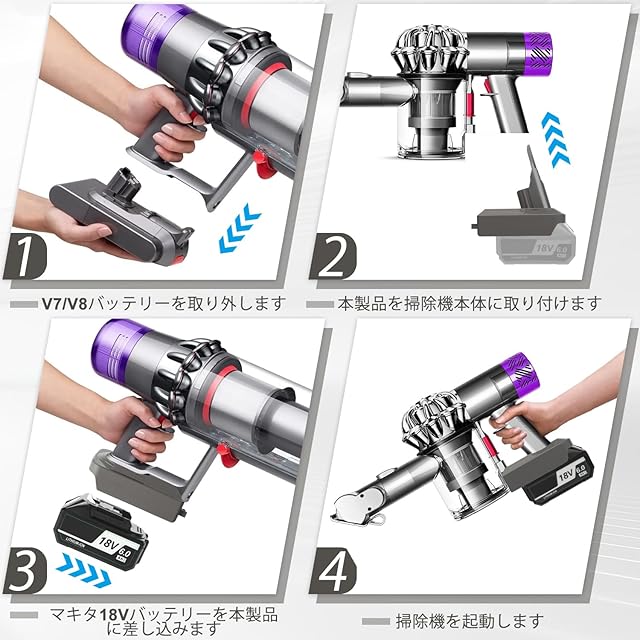 1

V7/V8バッテリーを取り外します

2

18V 6.0

本製品を掃除機本体に取り付けます

3

18V 6.0

マキタ18Vバッテリーを本製品に差し込みます

4

18V 6.0

掃除機を起動します