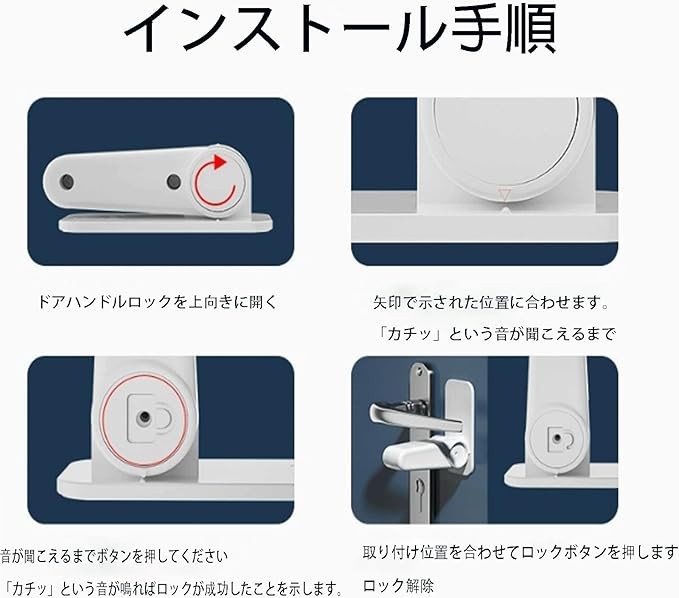 インストール手順

ドアハンドルロックを上向きに開く

矢印で示された位置に合わせます。

「カチッ」という音が聞こえるまで

音が聞こえるまでボタンを押してください

「カチッ」という音が鳴ればロックが成功したことを示します。

取り付け位置を合わせてロックボタンを押します

ロック解除