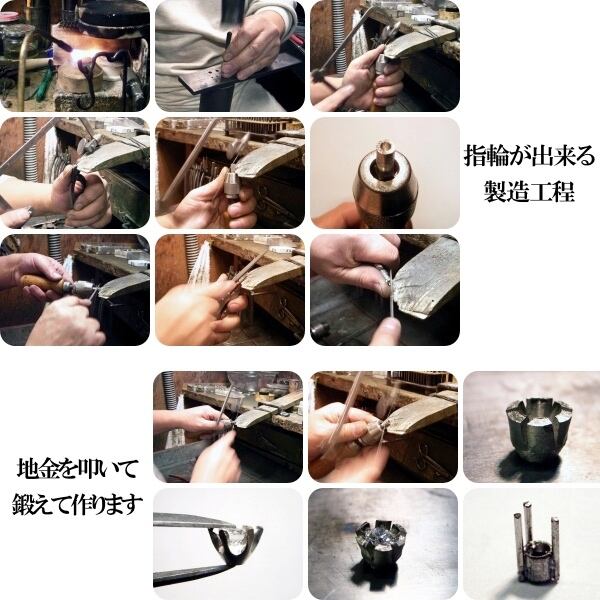 指輪が出来る
製造工程

地金を叩いて
鍛えて作ります