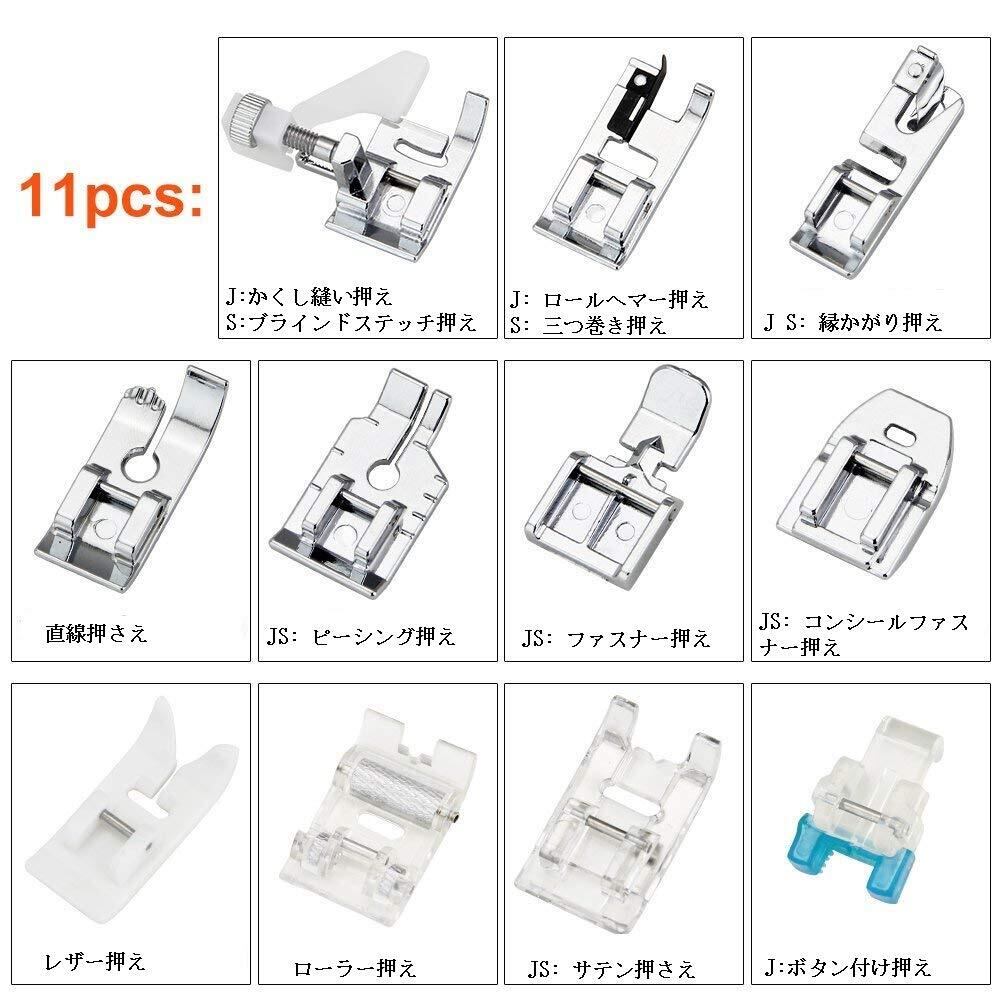 11pcs:

J:かくし縫い押え
S:ブラインドステッチ押え

J: ロールヘマー押え
S: 三つ巻き押え

J S: 縁かがり押え

直線押さえ

JS: ピーシング押え

JS: ファスナー押え

JS: コンシールファスナー押え

レザー押え

ローラー押え

JS: サテン押さえ

J:ボタン付け押え