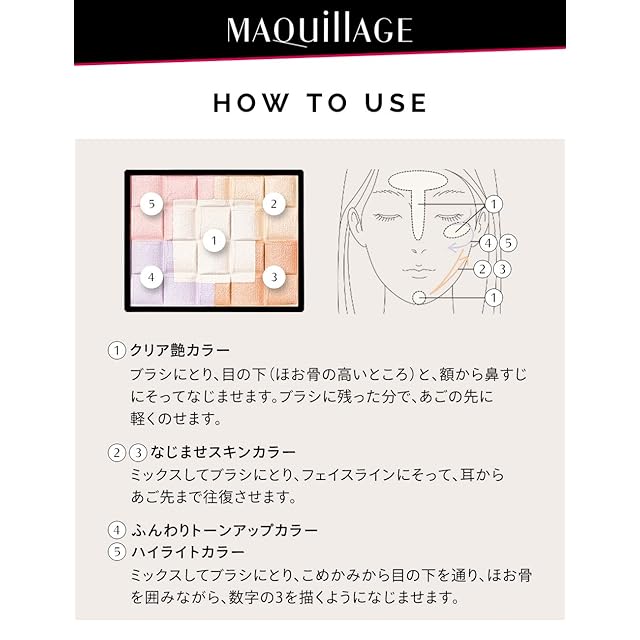 MAQuillAGE

HOW TO USE

5
2
1
4
3

1
4 5
2 3
1

① クリア艶カラー
ブラシにとり、目の下(ほお骨の高いところ)と、額から鼻すじにそってなじませます。ブラシに残った分で、あごの先に軽くのせます。

② ③ なじませスキンカラー
ミックスしてブラシにとり、フェイスラインにそって、耳からあご先まで往復させます。

④ ふんわりトーンアップカラー
⑤ ハイライトカラー
ミックスしてブラシにとり、こめかみから目の下を通り、ほお骨を囲みながら、数字の3を描くようになじませます。