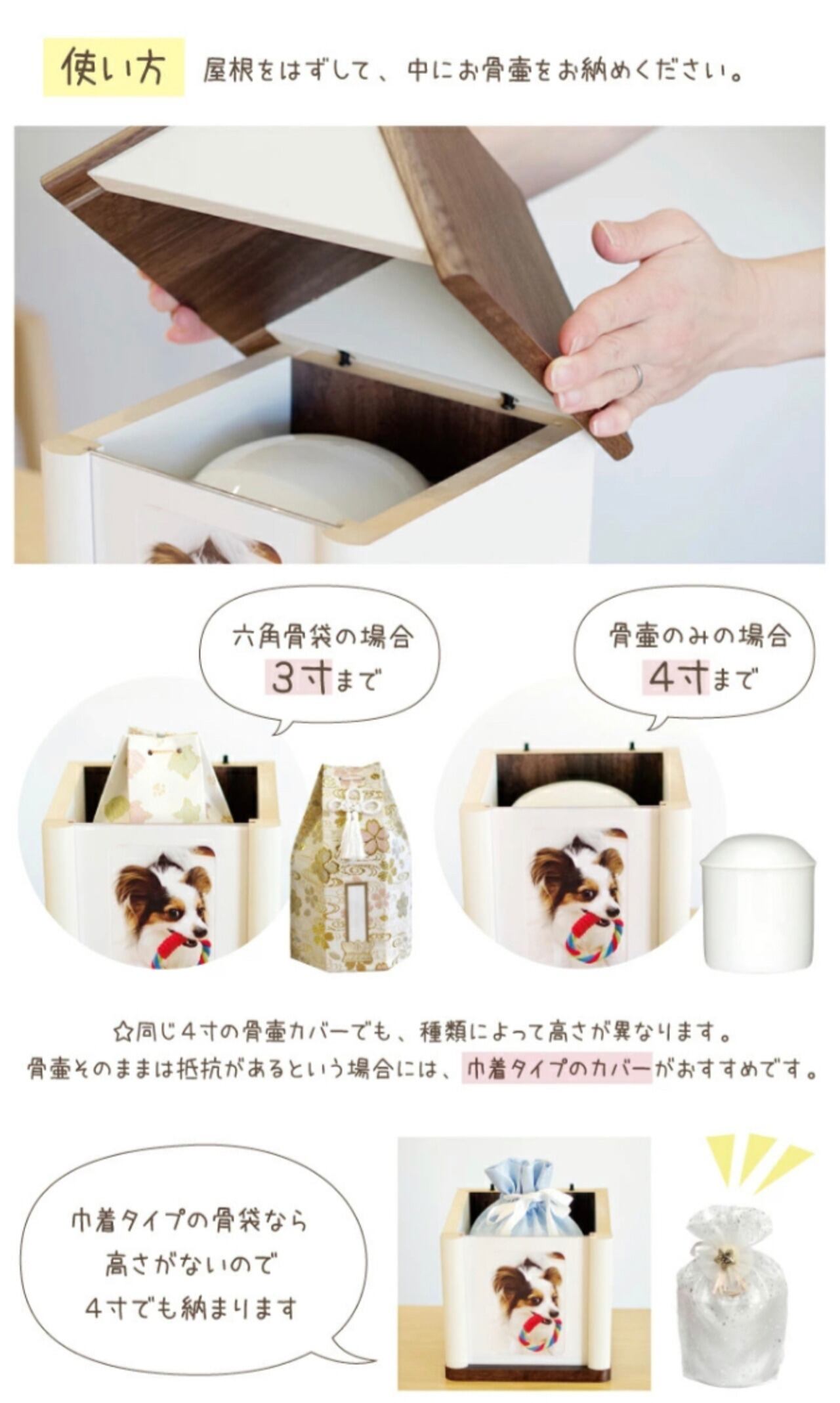 使い方 屋根をはずして、中にお骨壷をお納めください。

六角骨袋の場合
3寸まで

骨壷のみの場合
4寸まで

☆同じ4寸の骨壷カバーでも、種類によって高さが異なります。
骨壷そのままは抵抗があるという場合には、巾着タイプのカバーがおすすめです。

巾着タイプの骨袋なら
高さがないので
4寸でも納まります