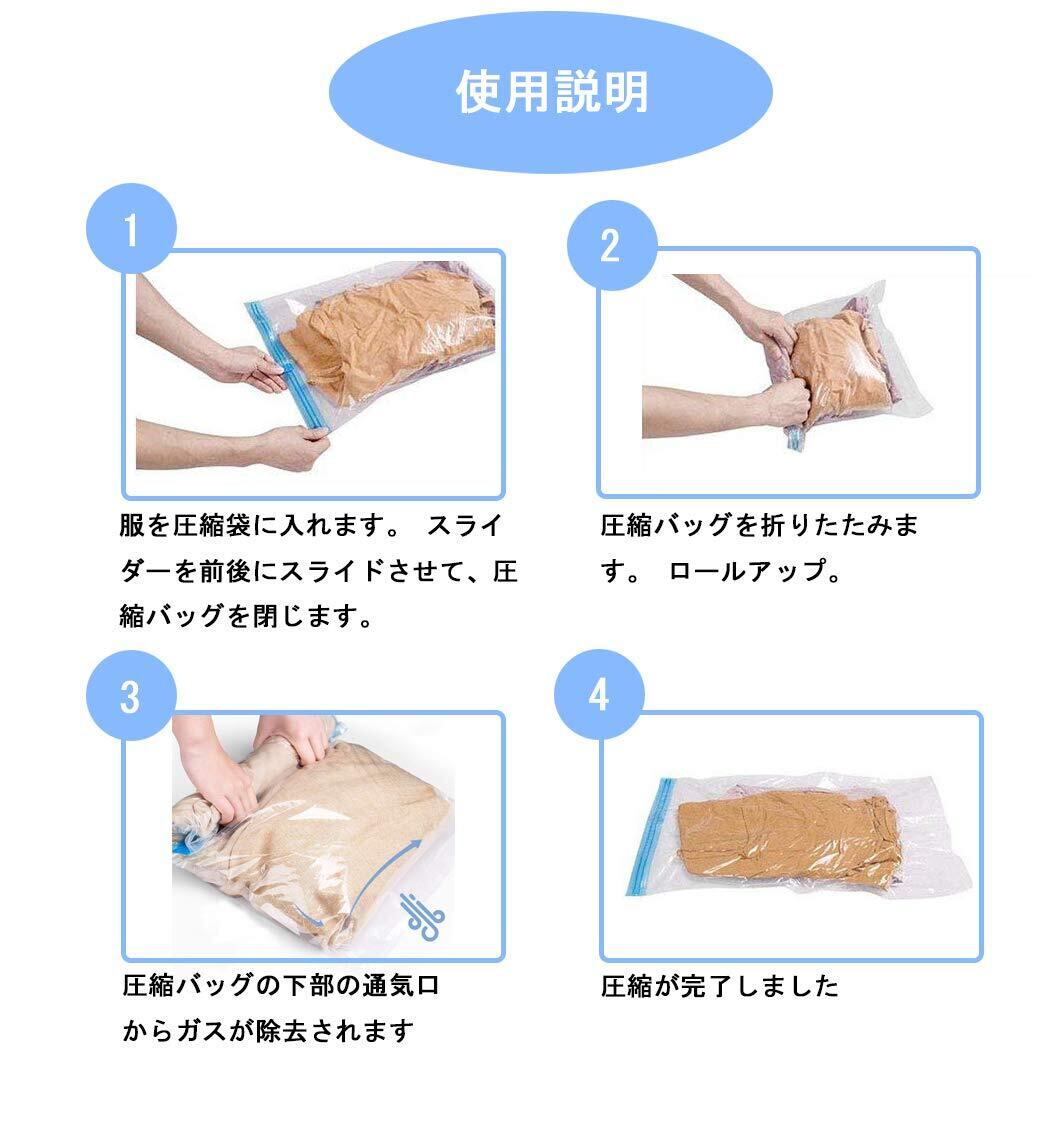 使用説明

1

服を圧縮袋に入れます。 スライダーを前後にスライドさせて、圧縮バッグを閉じます。

2

圧縮バッグを折りたたみます。 ロールアップ。

3

圧縮バッグの下部の通気口からガスが除去されます

4

圧縮が完了しました