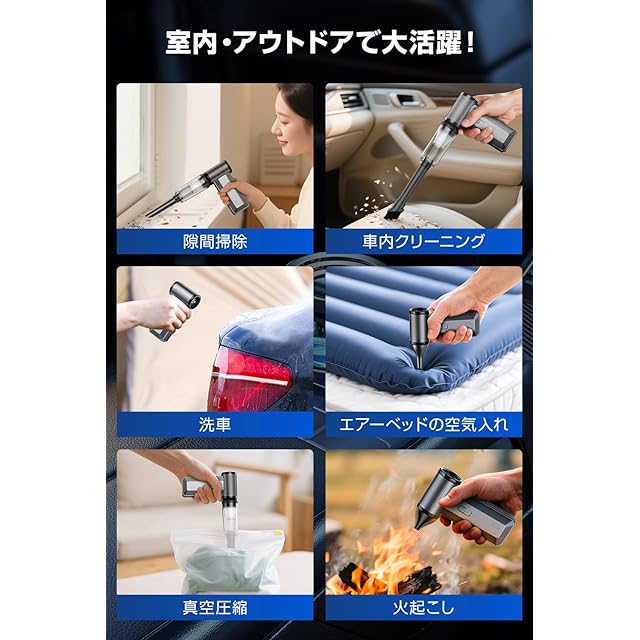 室内・アウトドアで大活躍！

隙間掃除

車内クリーニング

洗車

エアーベッドの空気入れ

真空圧縮

火起こし