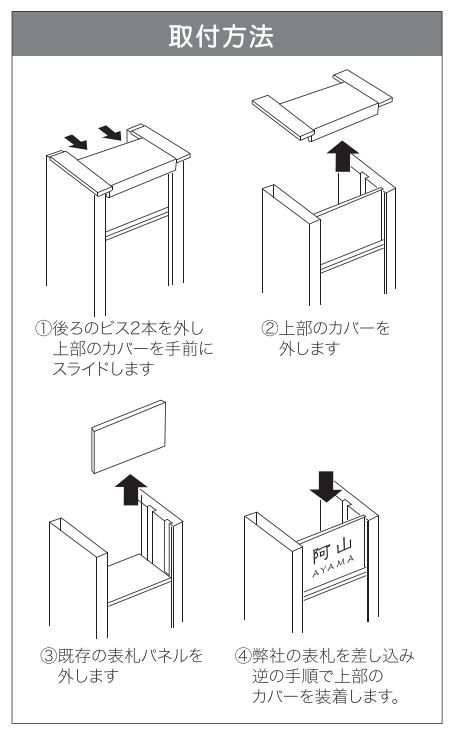 取付方法

①後ろのビス2本を外し上部のカバーを手前にスライドします

②上部のカバーを外します

③既存の表札パネルを外します

阿山
AYAMA

④弊社の表札を差し込み逆の手順で上部のカバーを装着します。