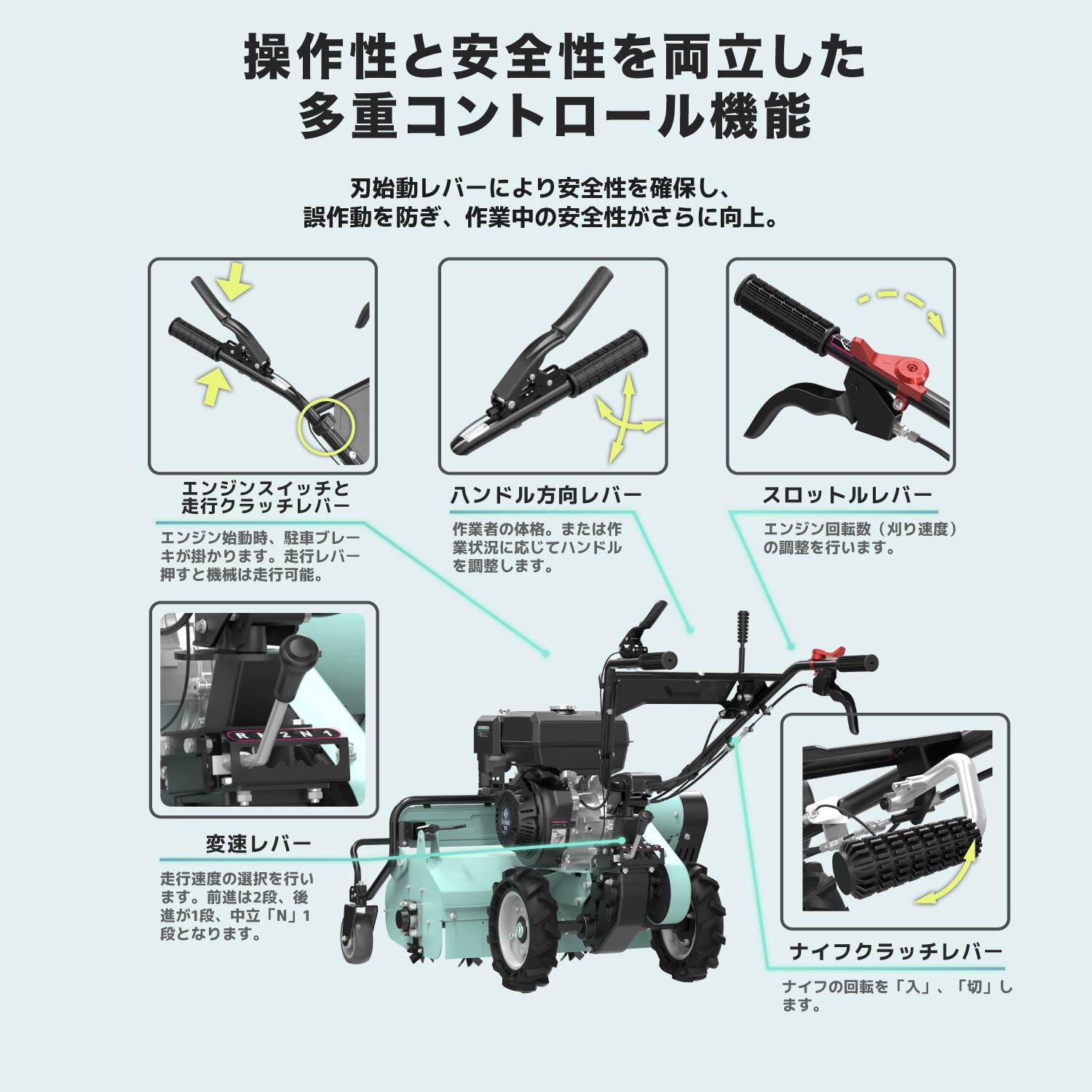 操作性と安全性を両立した
多重コントロール機能

刃始動レバーにより安全性を確保し、
誤作動を防ぎ、作業中の安全性がさらに向上。

エンジンスイッチと
走行クラッチレバー

エンジン始動時、駐車ブレーキが掛かります。走行レバー押すと機械は走行可能。

ハンドル方向レバー

作業者の体格。または作業状況に応じてハンドルを調整します。

スロットルレバー

エンジン回転数（刈り速度）の調整を行います。

R 2 N 1

変速レバー

走行速度の選択を行います。前進は2段、後進が1段、中立「N」1段となります。

ナイフクラッチレバー

ナイフの回転を「入」、「切」します。