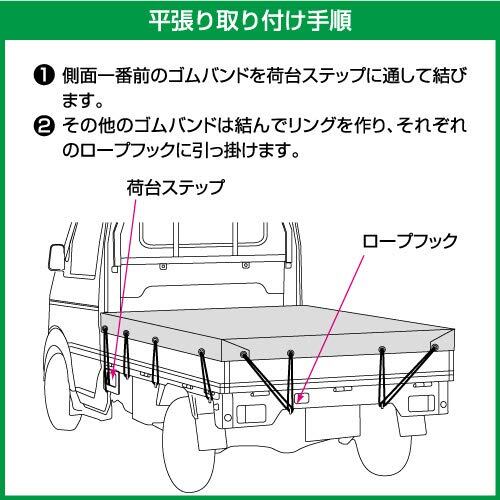 平張り取り付け手順

❶ 側面一番前のゴムバンドを荷台ステップに通して結びます。

❷ その他のゴムバンドは結んでリングを作り、それぞれのロープフックに引っ掛けます。

荷台ステップ

ロープフック