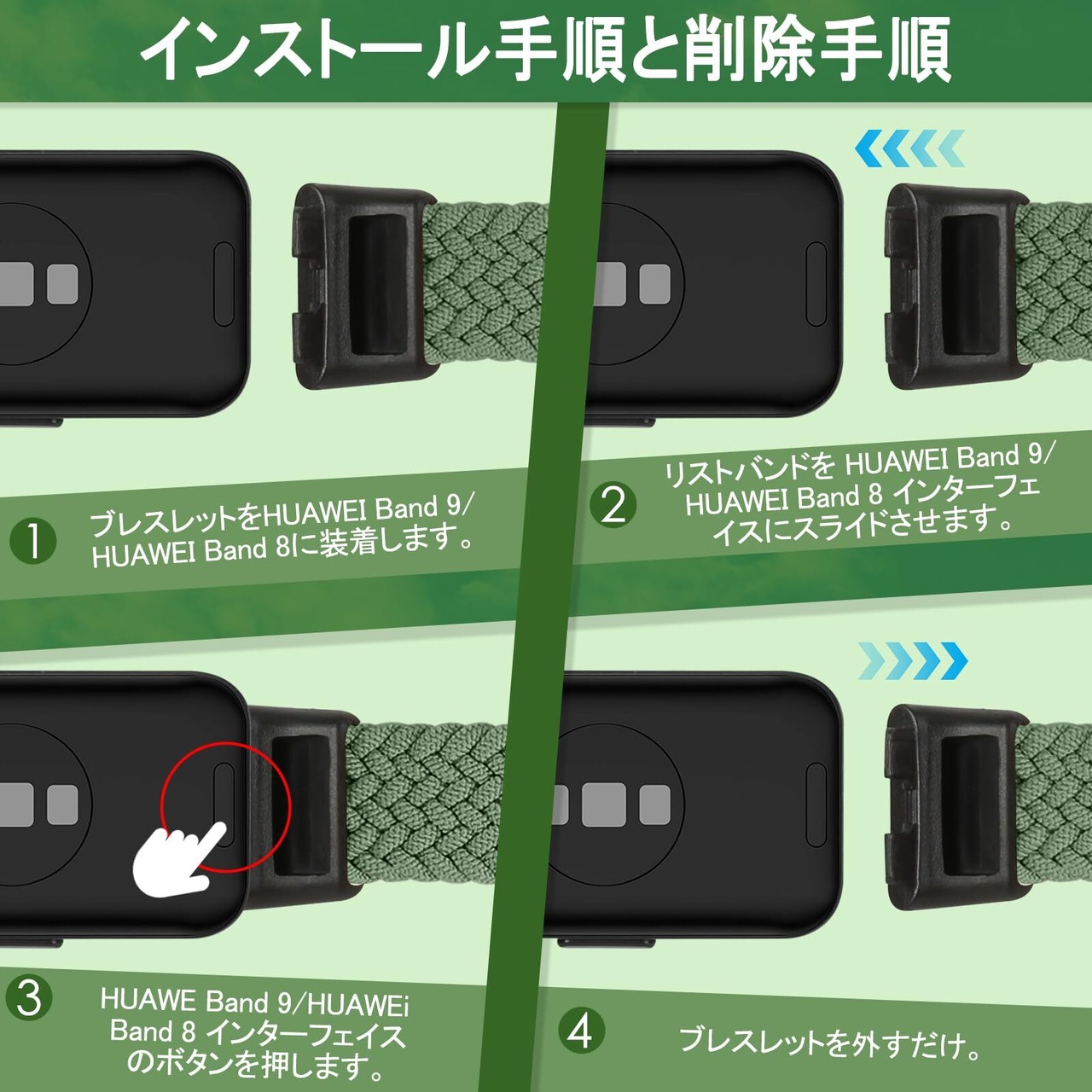 インストール手順と削除手順

1 ブレスレットをHUAWEI Band 9/ HUAWEI Band 8に装着します。

2 リストバンドを HUAWEI Band 9/ HUAWEI Band 8 インターフェイスにスライドさせます。

3 HUAWE Band 9/HUAWEi Band 8 インターフェイスのボタンを押します。

4 ブレスレットを外すだけ。